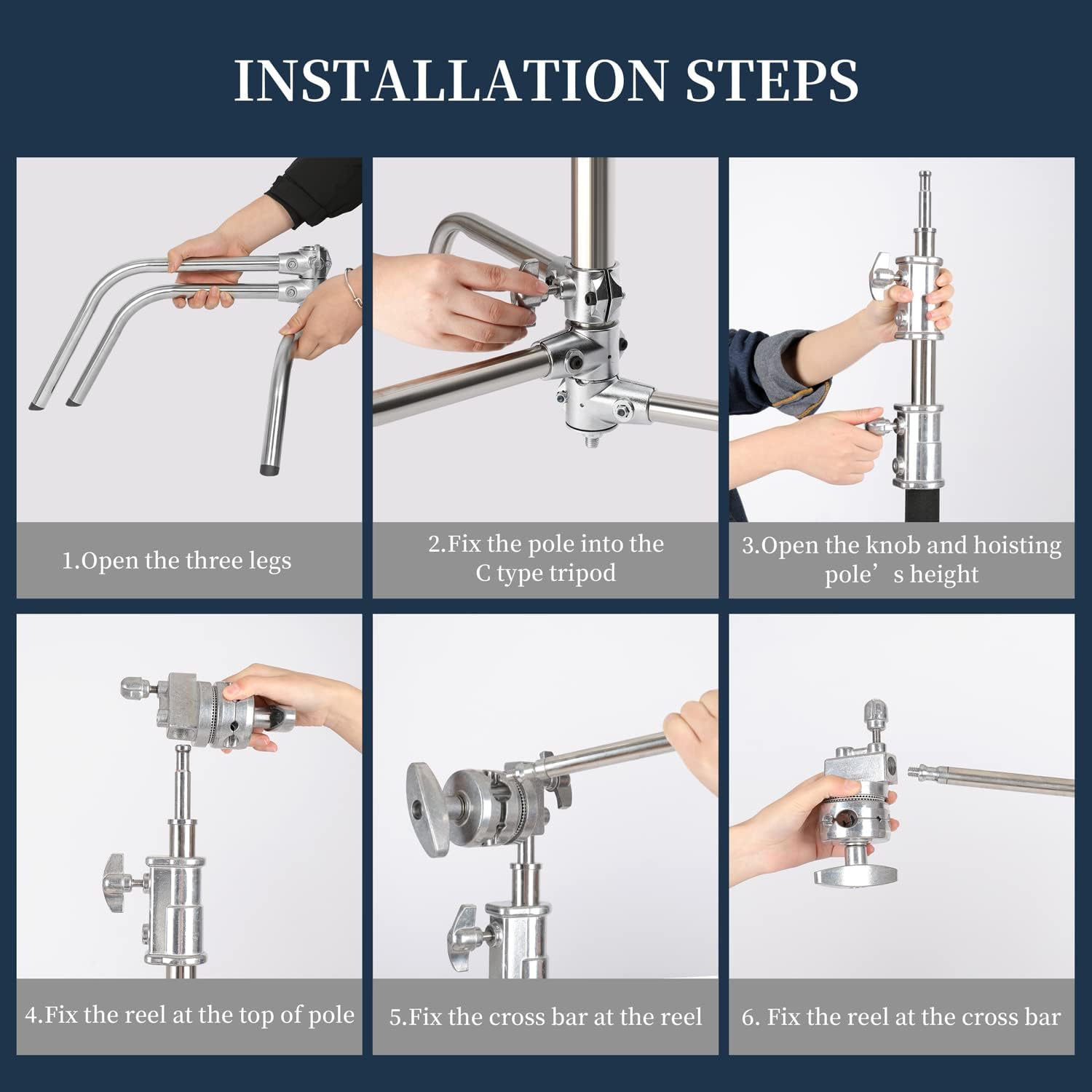 INSTALLATION STEPS

1.Open the three legs

2.Fix the pole into the C type tripod

3.Open the knob and hoisting pole’s height

4.Fix the reel at the top of pole

5.Fix the cross bar at the reel

6. Fix the reel at the cross bar