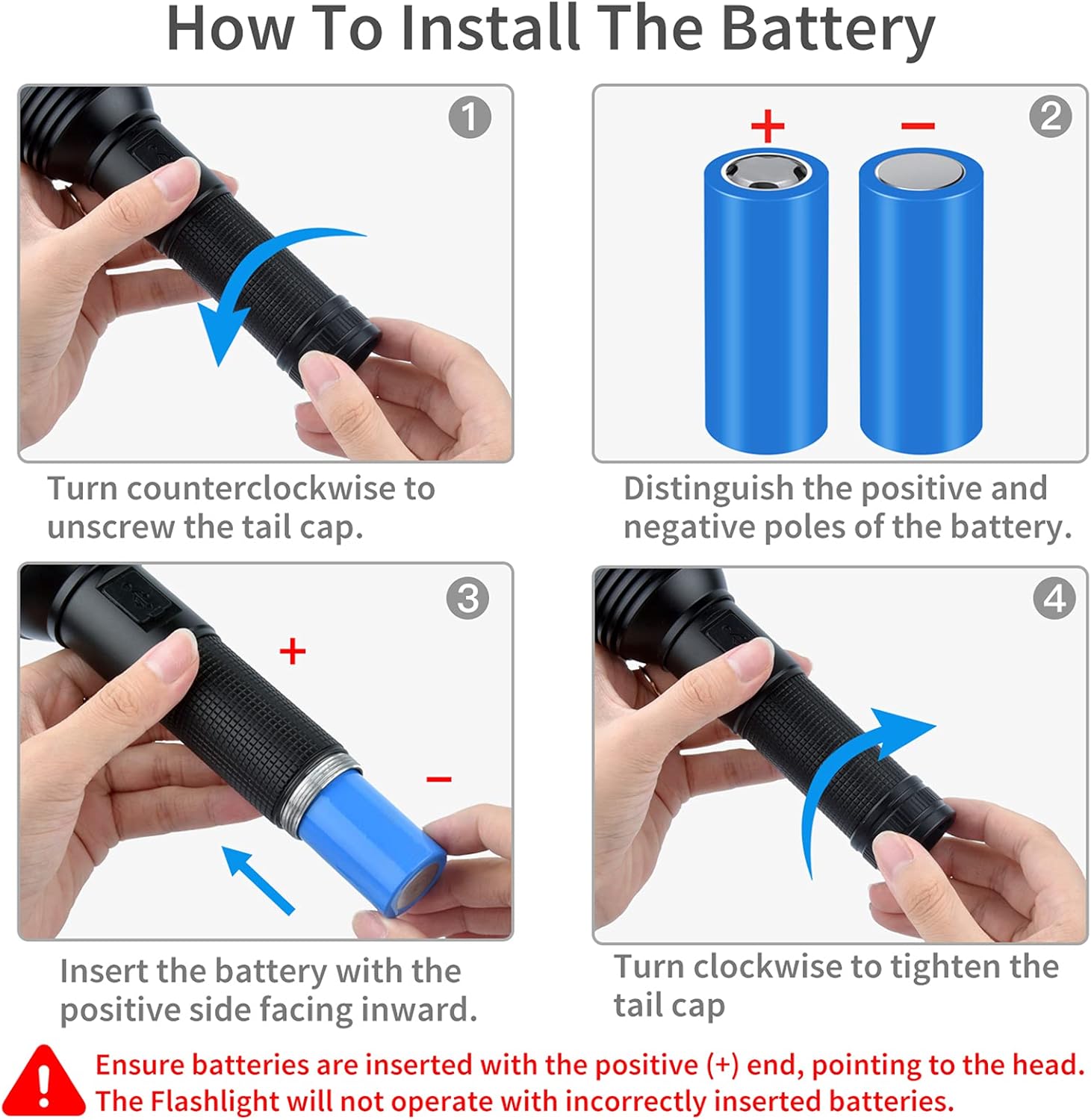 How To Install The Battery

1

Turn counterclockwise to unscrew the tail cap.

2

+ −

Distinguish the positive and negative poles of the battery.

3

+ −

Insert the battery with the positive side facing inward.

4

Turn clockwise to tighten the tail cap

!

Ensure batteries are inserted with the positive (+) end, pointing to the head. The Flashlight will not operate with incorrectly inserted batteries.