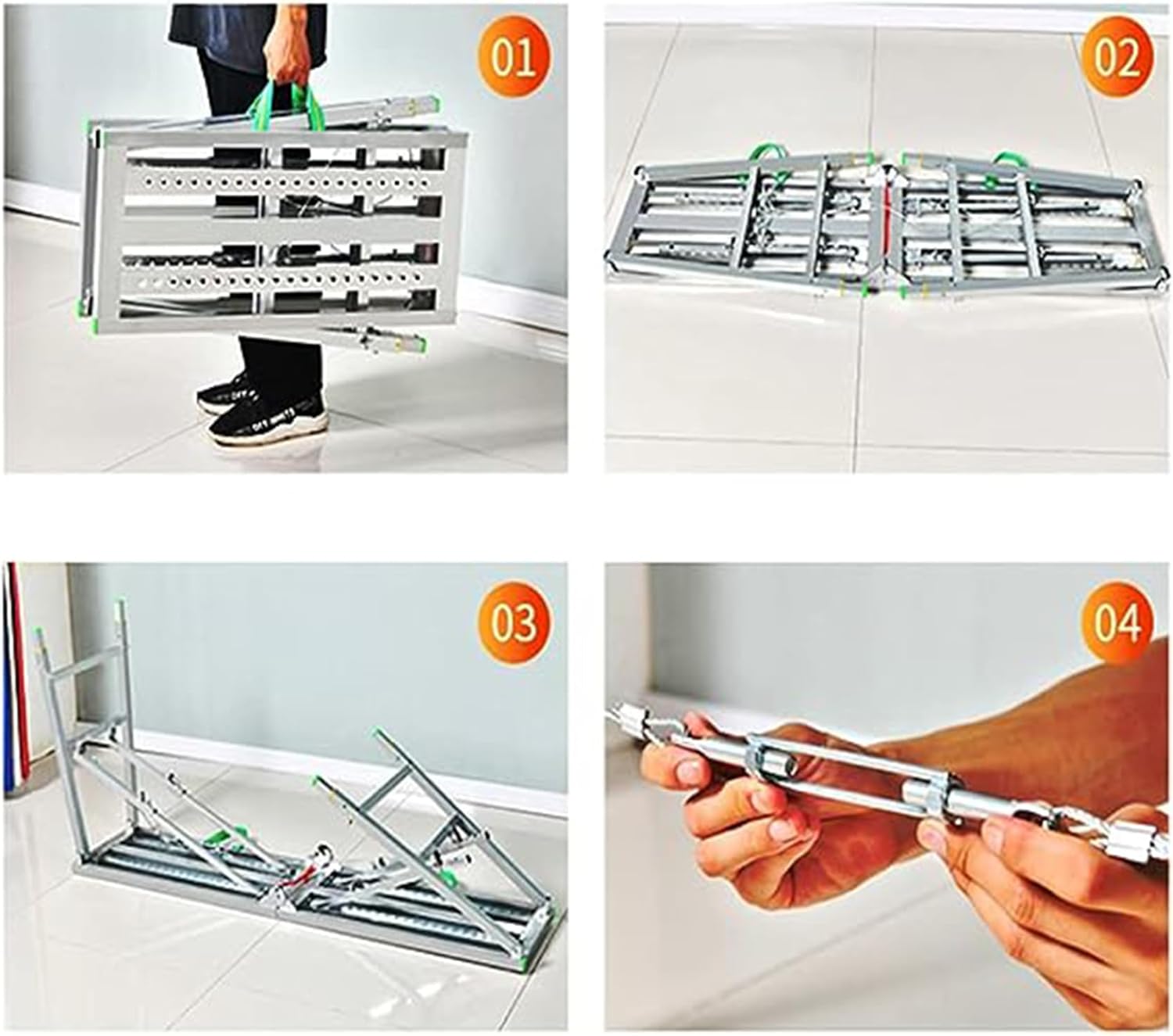 01

02

03

04