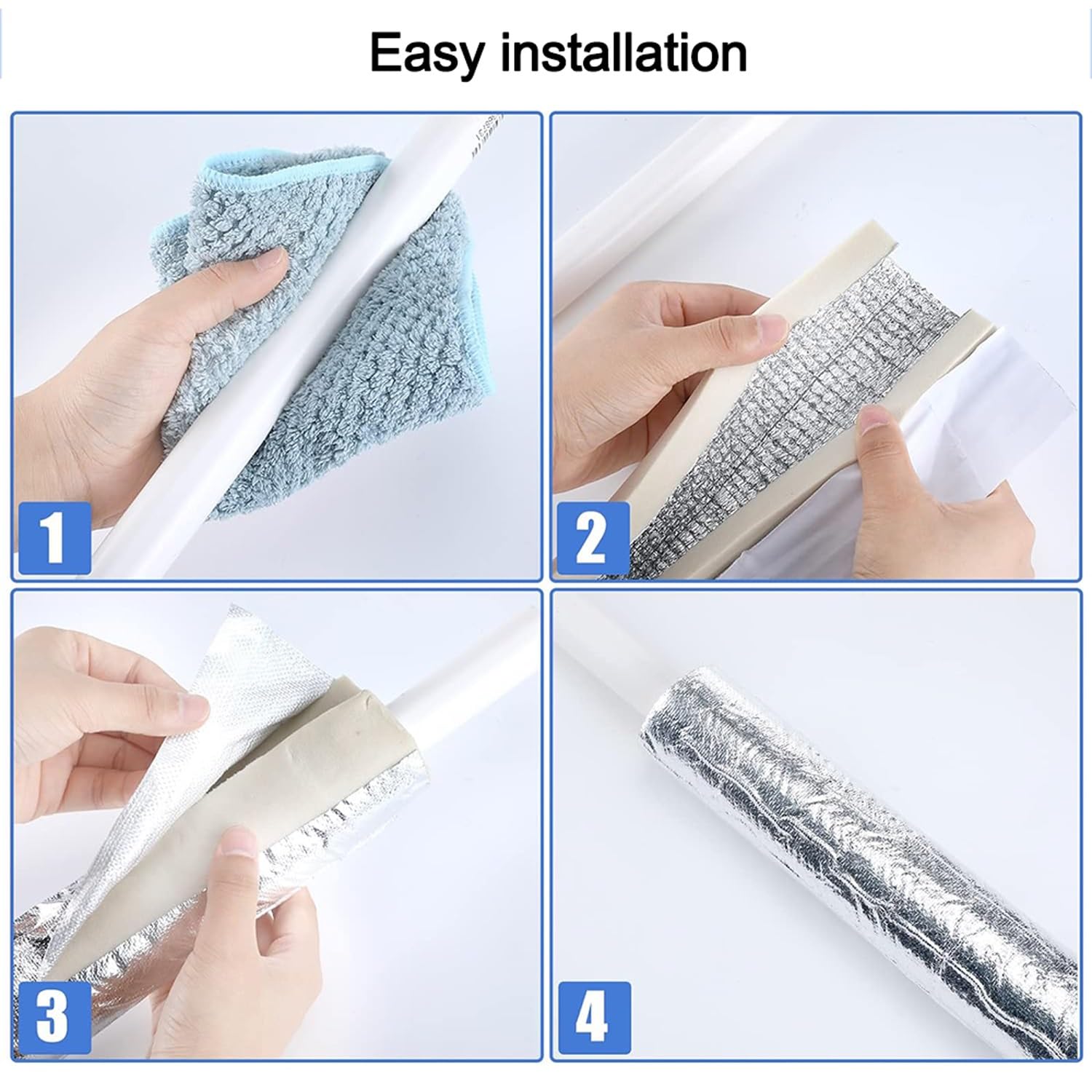 Easy installation

1

2

3

4