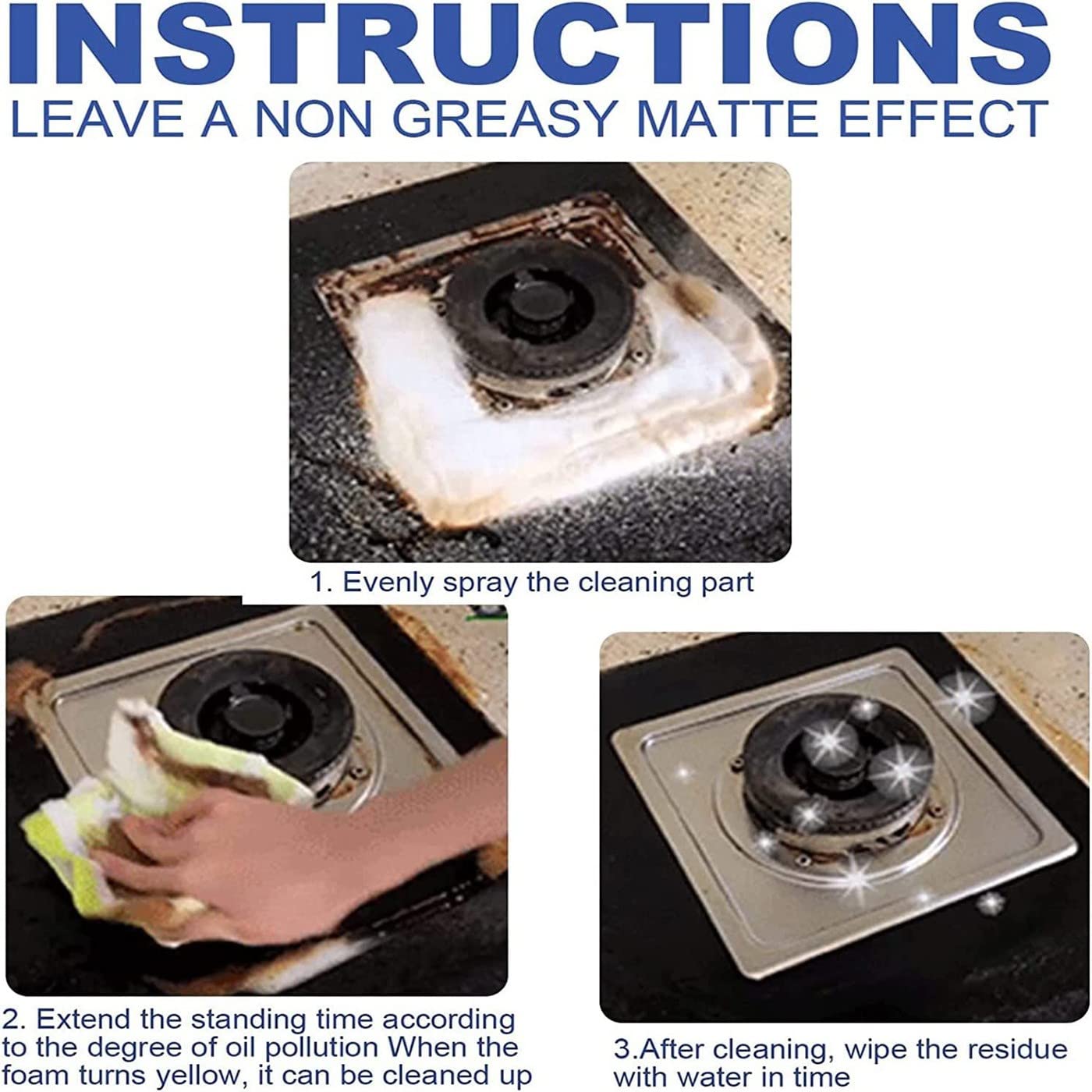 INSTRUCTIONS
LEAVE A NON GREASY MATTE EFFECT

1. Evenly spray the cleaning part

2. Extend the standing time according to the degree of oil pollution When the foam turns yellow, it can be cleaned up

3.After cleaning, wipe the residue with water in time