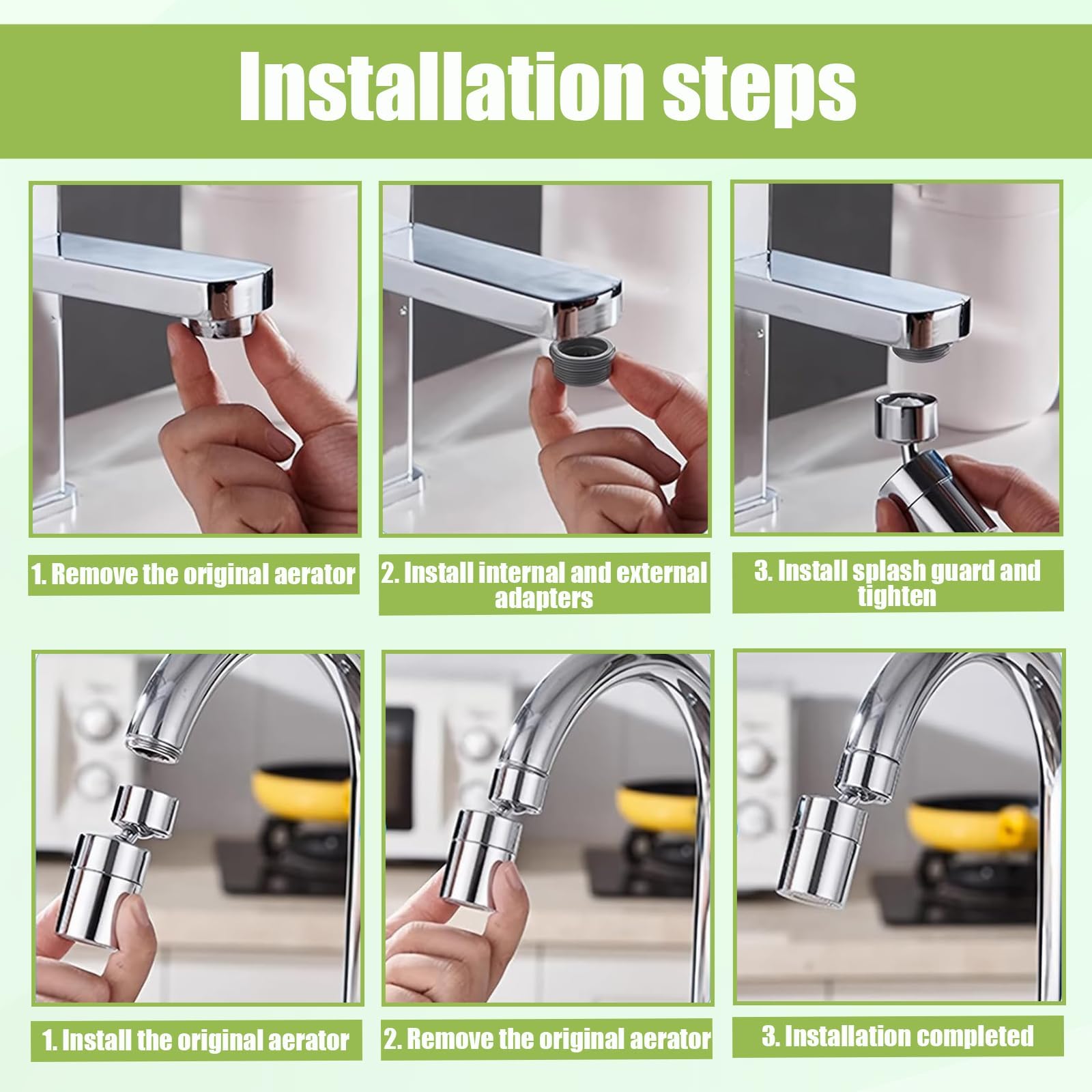 Installation steps

1. Remove the original aerator

2. Install internal and external adapters

3. Install splash guard and tighten

1. Install the original aerator

2. Remove the original aerator

3. Installation completed