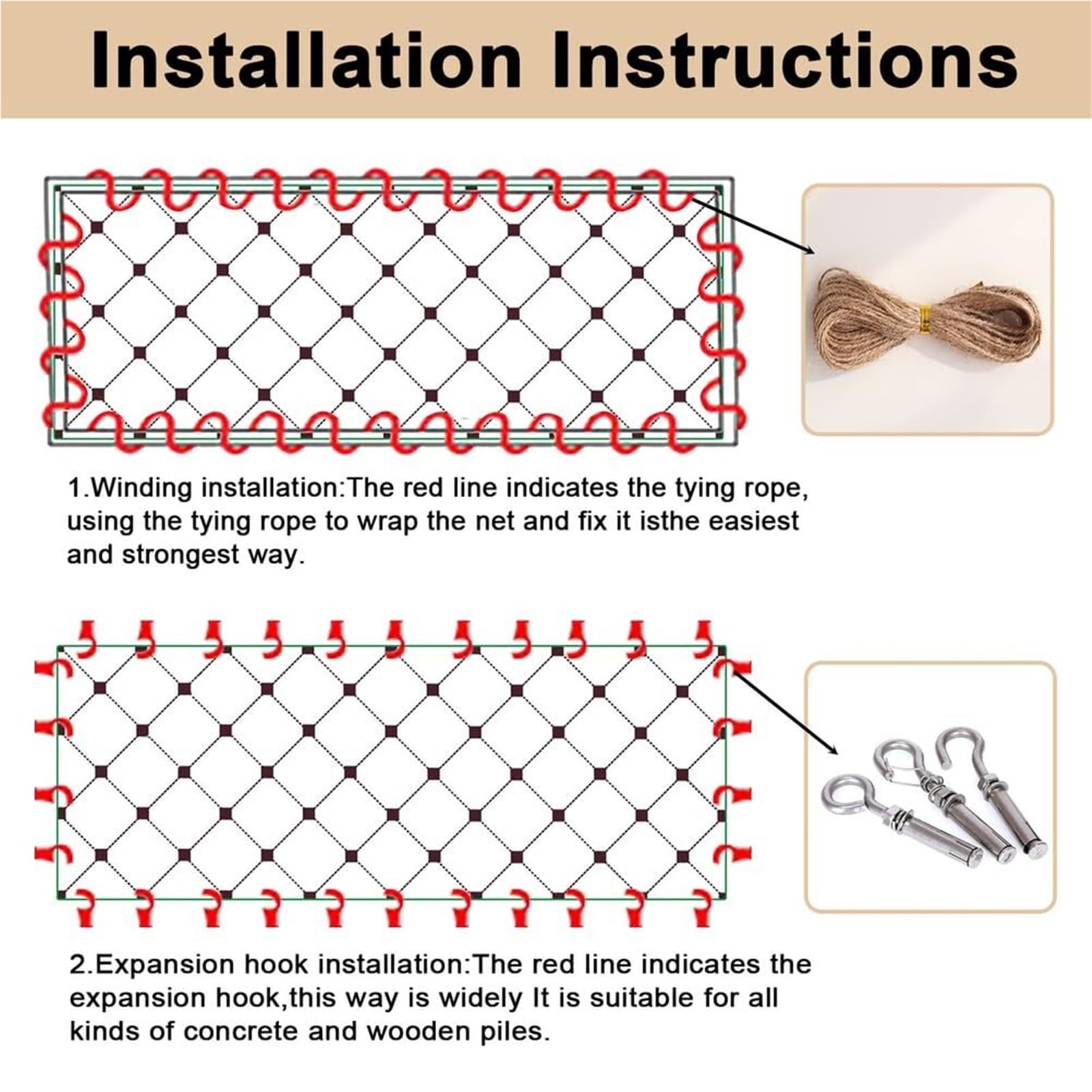 Installation Instructions

1.Winding installation:The red line indicates the tying rope, using the tying rope to wrap the net and fix it isthe easiest and strongest way.

2.Expansion hook installation:The red line indicates the expansion hook,this way is widely It is suitable for all kinds of concrete and wooden piles.