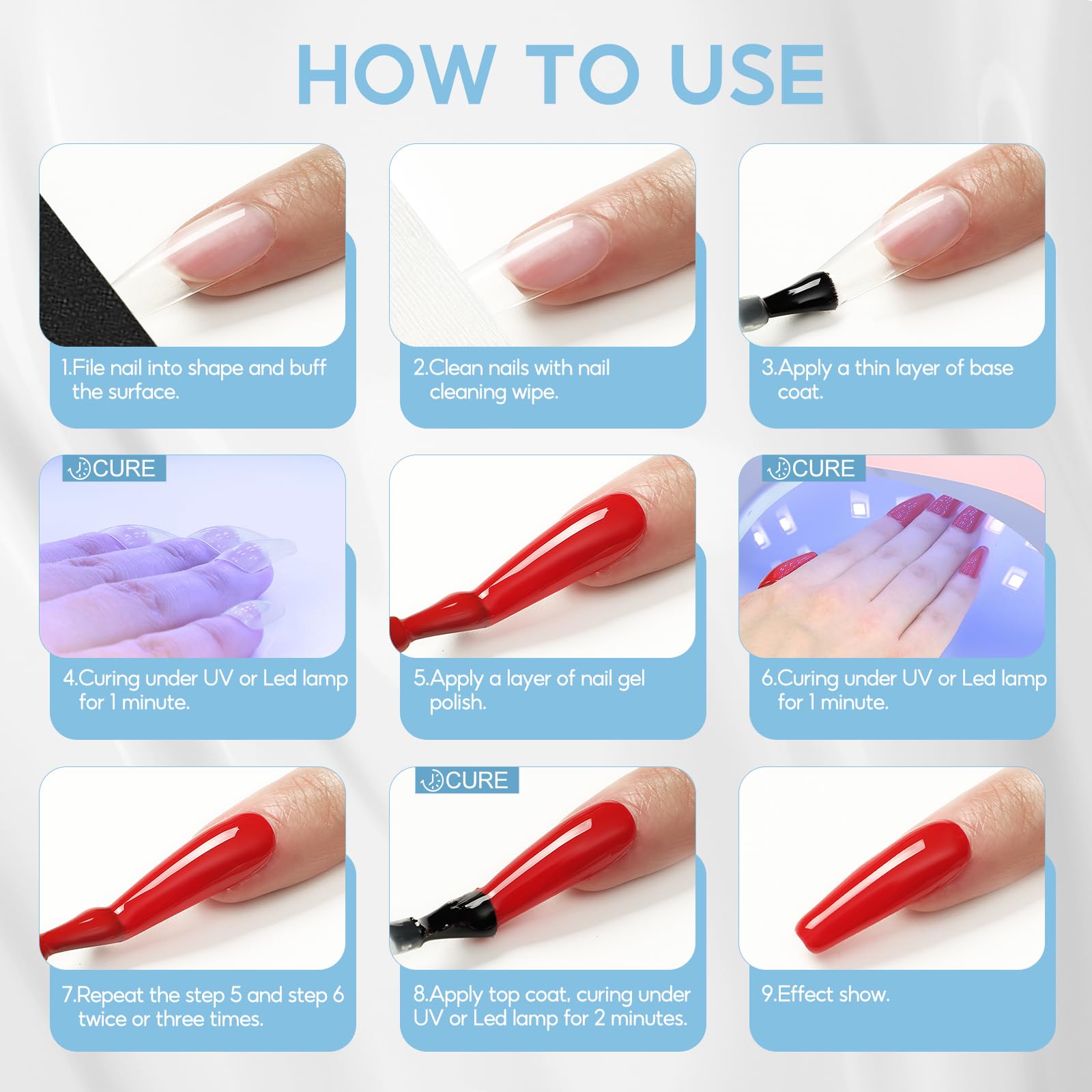 HOW TO USE

1.File nail into shape and buff the surface.

2.Clean nails with nail cleaning wipe.

3.Apply a thin layer of base coat.

CURE

4.Curing under UV or Led lamp for 1 minute.

5.Apply a layer of nail gel polish.

CURE

6.Curing under UV or Led lamp for 1 minute.

7.Repeat the step 5 and step 6 twice or three times.

CURE

8.Apply top coat, curing under UV or Led lamp for 2 minutes.

9.Effect show.