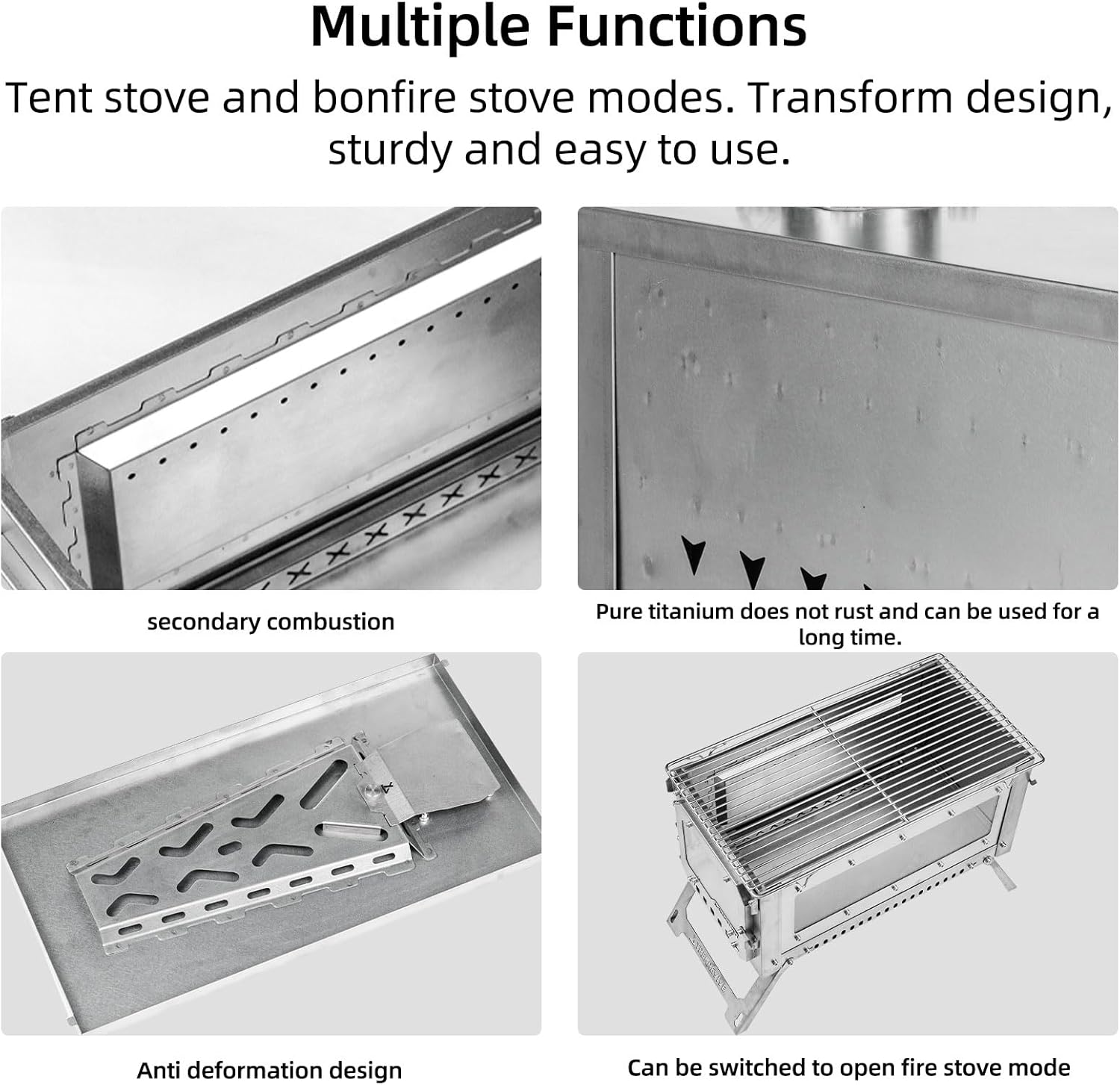 Multiple Functions

Tent stove and bonfire stove modes. Transform design, sturdy and easy to use.

secondary combustion

Pure titanium does not rust and can be used for a long time.

Anti deformation design

Can be switched to open fire stove mode