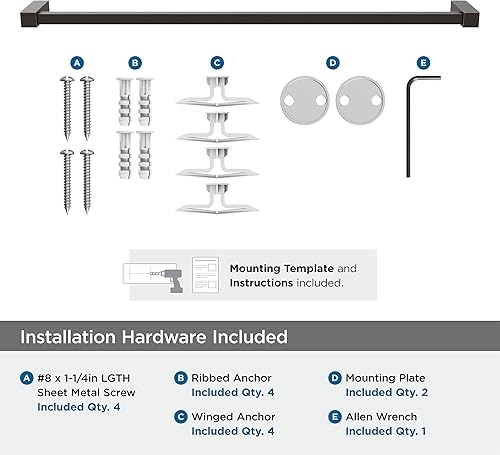 A B C D E

Mounting Template and Instructions included.

Installation Hardware Included

A #8 x 1-1/4in LGTH Sheet Metal Screw Included Qty. 4

B Ribbed Anchor Included Qty. 4

C Winged Anchor Included Qty. 4

D Mounting Plate Included Qty. 2

E Allen Wrench Included Qty. 1