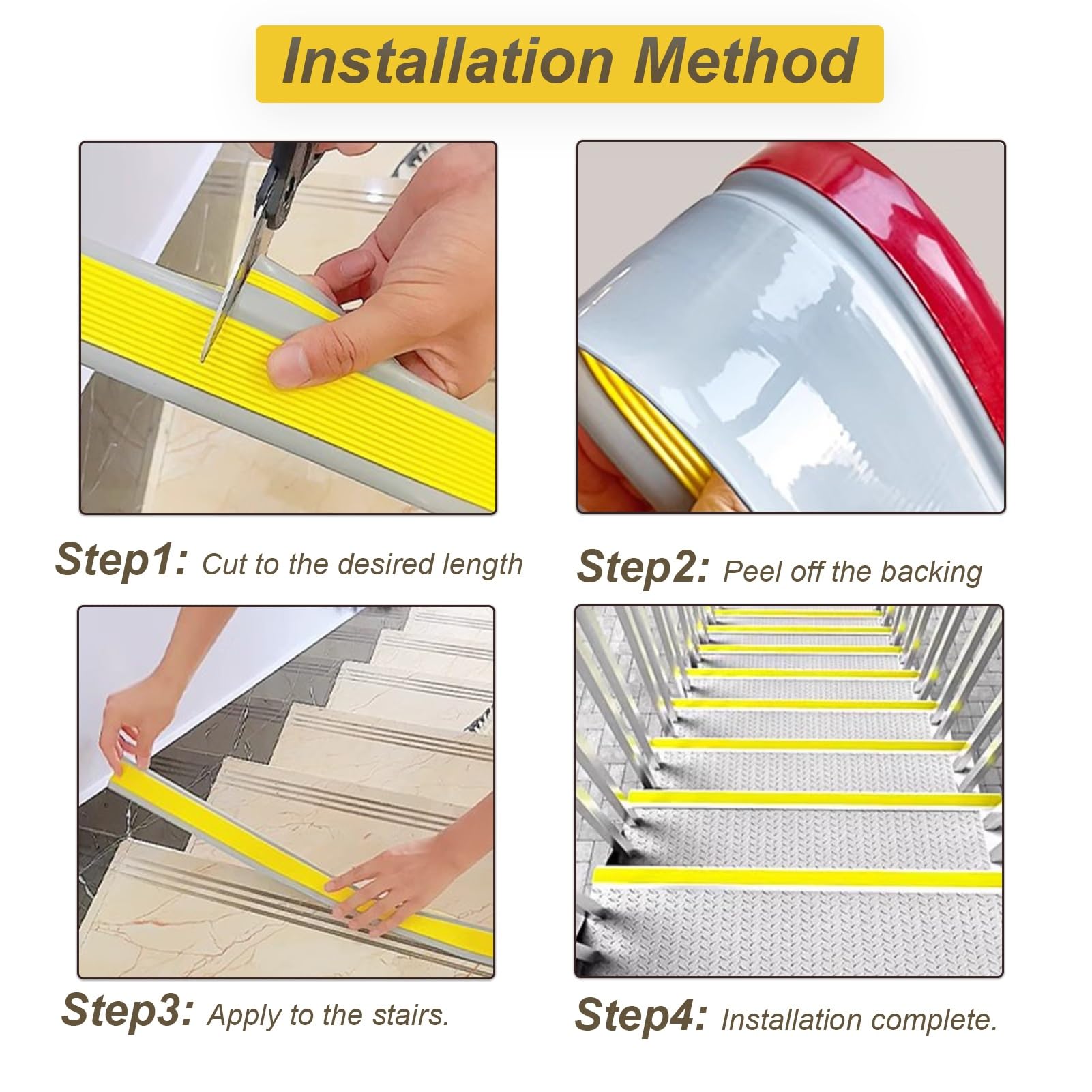 Installation Method

Step1: Cut to the desired length

Step2: Peel off the backing

Step3: Apply to the stairs.

Step4: Installation complete.