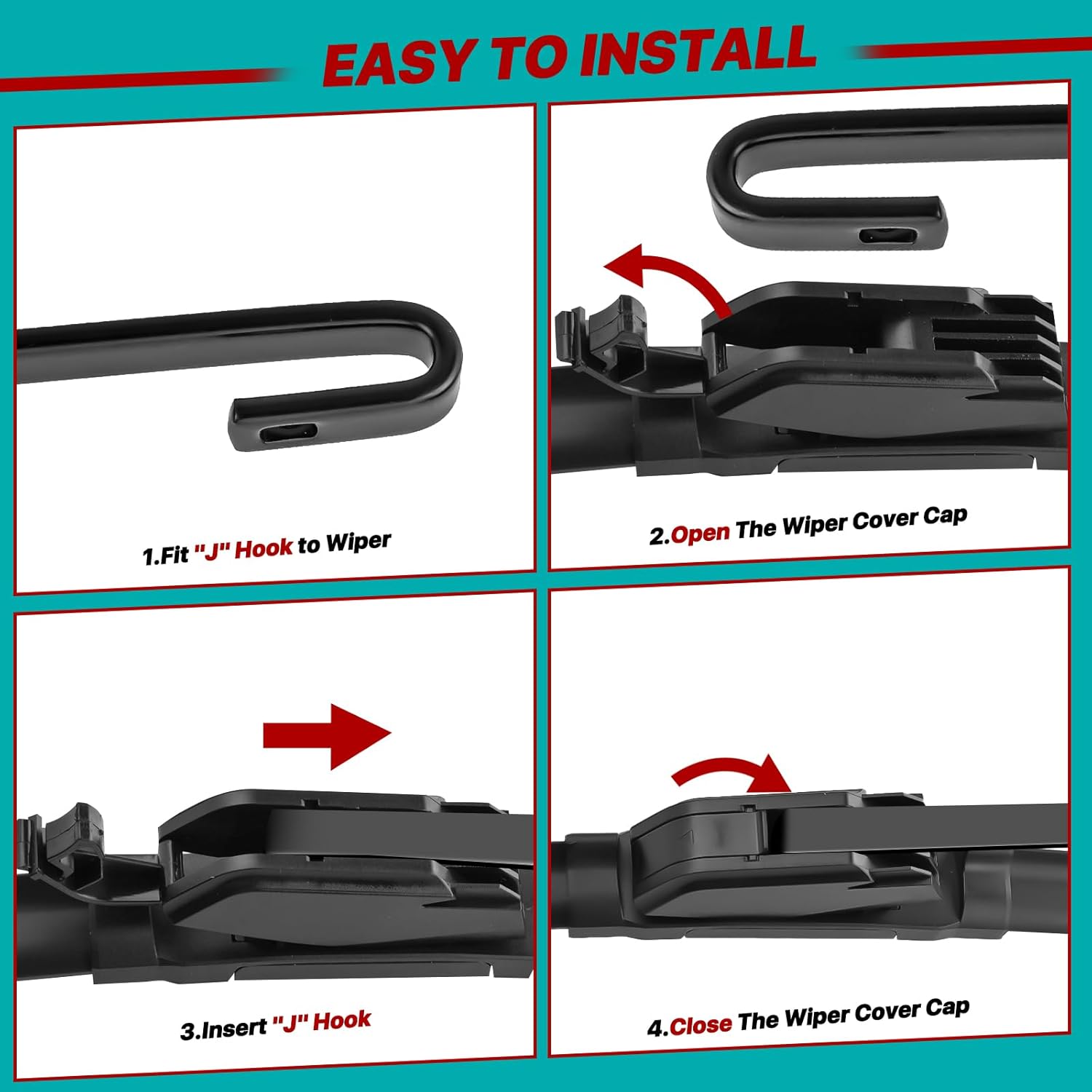 EASY TO INSTALL

1.Fit "J" Hook to Wiper

2.Open The Wiper Cover Cap

3.Insert "J" Hook

4.Close The Wiper Cover Cap