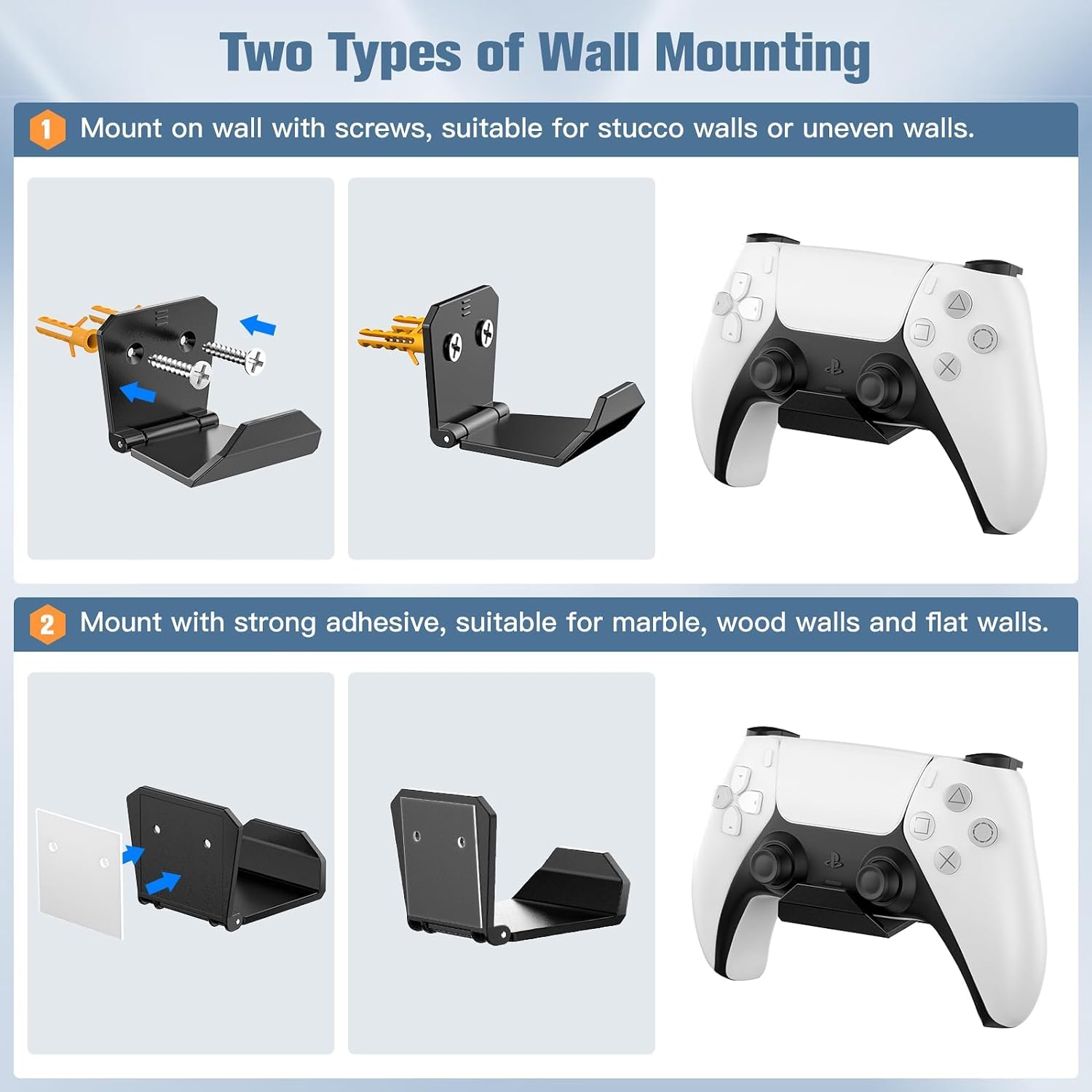 Two Types of Wall Mounting

1 Mount on wall with screws, suitable for stucco walls or uneven walls.

2 Mount with strong adhesive, suitable for marble, wood walls and flat walls.