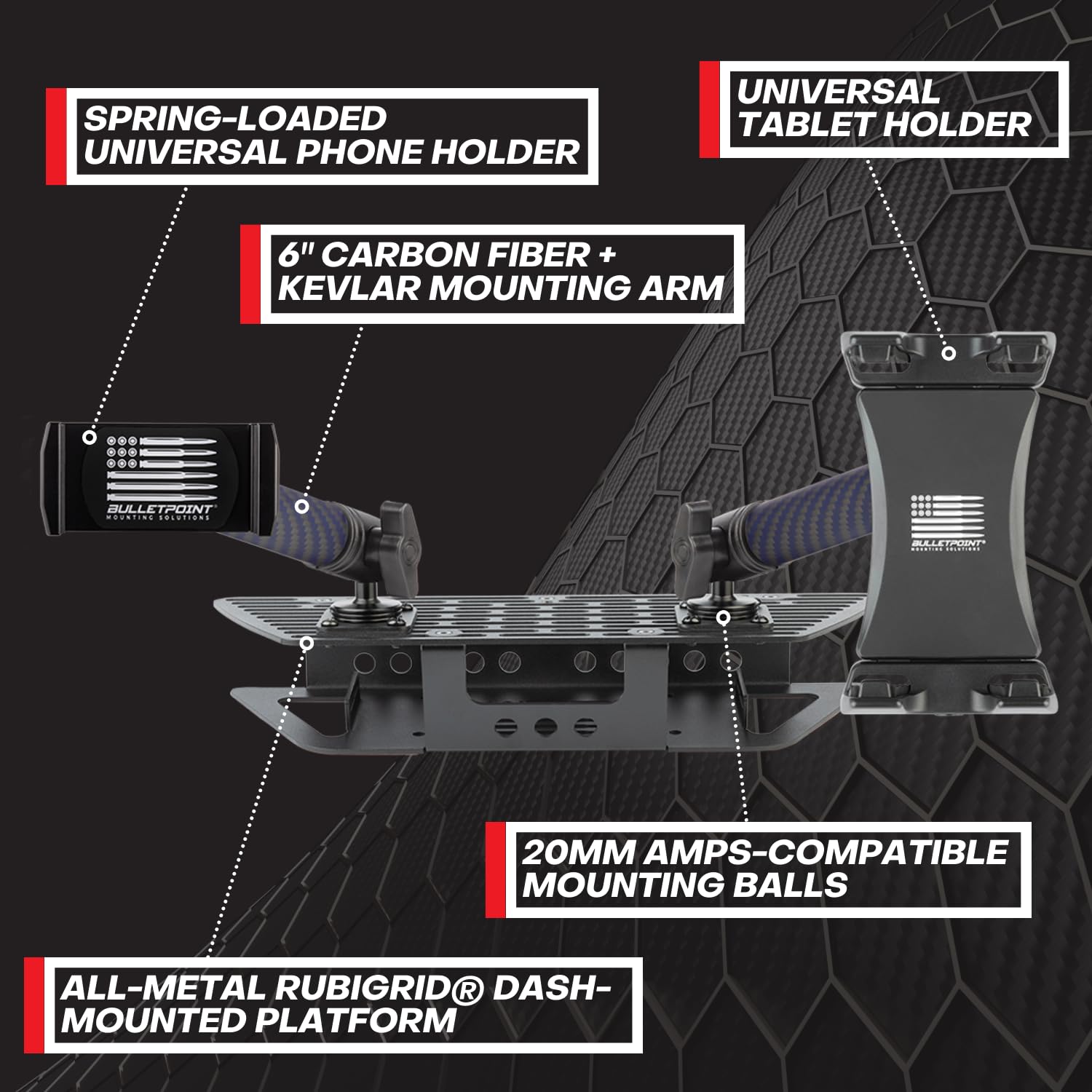 SPRING-LOADED UNIVERSAL PHONE HOLDER

UNIVERSAL TABLET HOLDER

6" CARBON FIBER + KEVLAR MOUNTING ARM

BULLETPOINT® MOUNTING SOLUTIONS

BULLETPOINT® MOUNTING SOLUTIONS

20MM AMPS-COMPATIBLE MOUNTING BALLS

ALL-METAL RUBIGRID® DASH-MOUNTED PLATFORM