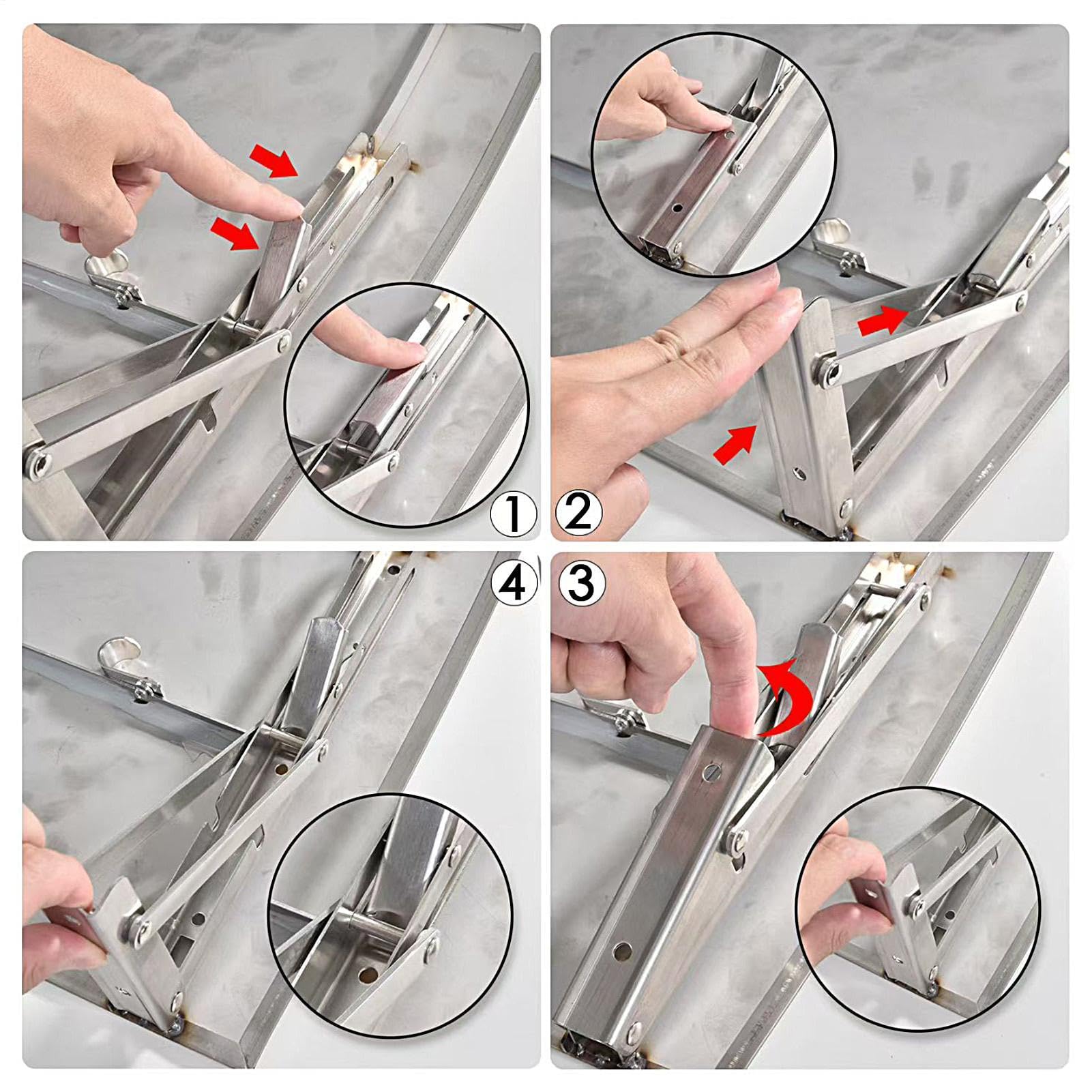 ①
②
④
③