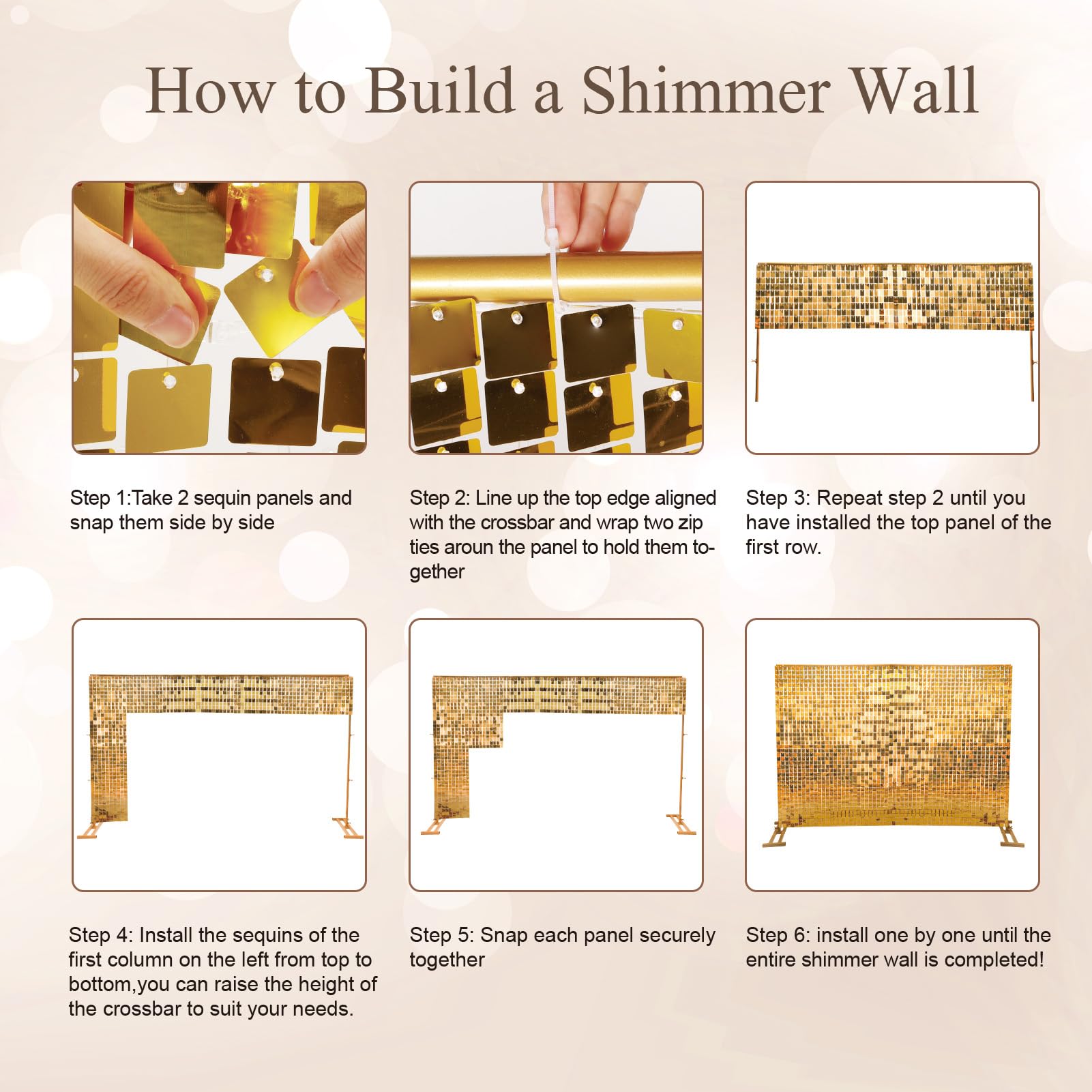 How to Build a Shimmer Wall

Step 1:Take 2 sequin panels and snap them side by side

Step 2: Line up the top edge aligned with the crossbar and wrap two zip ties aroun the panel to hold them together

Step 3: Repeat step 2 until you have installed the top panel of the first row.

Step 4: Install the sequins of the first column on the left from top to bottom,you can raise the height of the crossbar to suit your needs.

Step 5: Snap each panel securely together

Step 6: install one by one until the entire shimmer wall is completed!