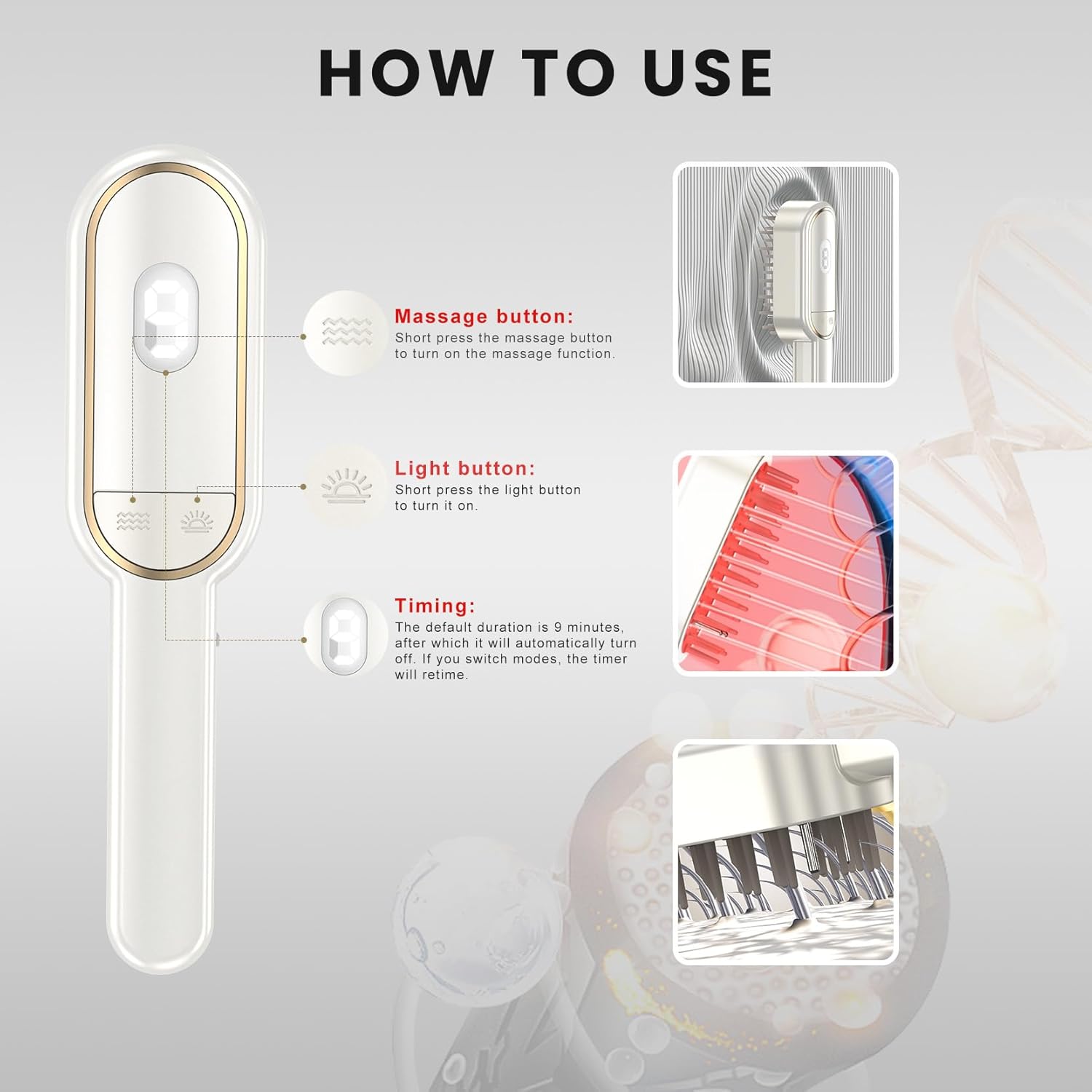 HOW TO USE

Massage button:
Short press the massage button to turn on the massage function.

Light button:
Short press the light button to turn it on.

Timing:
The default duration is 9 minutes, after which it will automatically turn off. If you switch modes, the timer will retime.