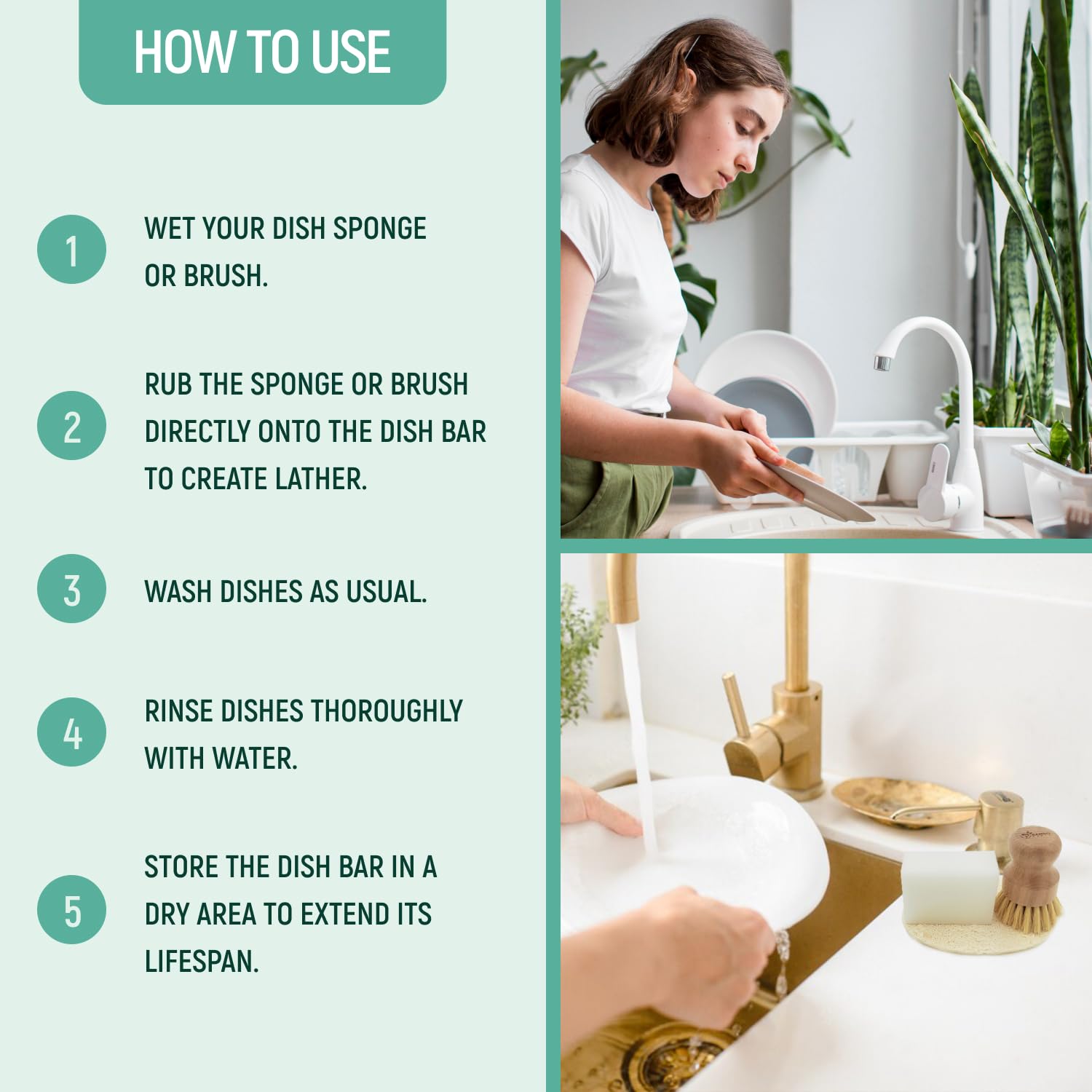 HOW TO USE

1 WET YOUR DISH SPONGE OR BRUSH.

2 RUB THE SPONGE OR BRUSH DIRECTLY ONTO THE DISH BAR TO CREATE LATHER.

3 WASH DISHES AS USUAL.

4 RINSE DISHES THOROUGHLY WITH WATER.

5 STORE THE DISH BAR IN A DRY AREA TO EXTEND ITS LIFESPAN.