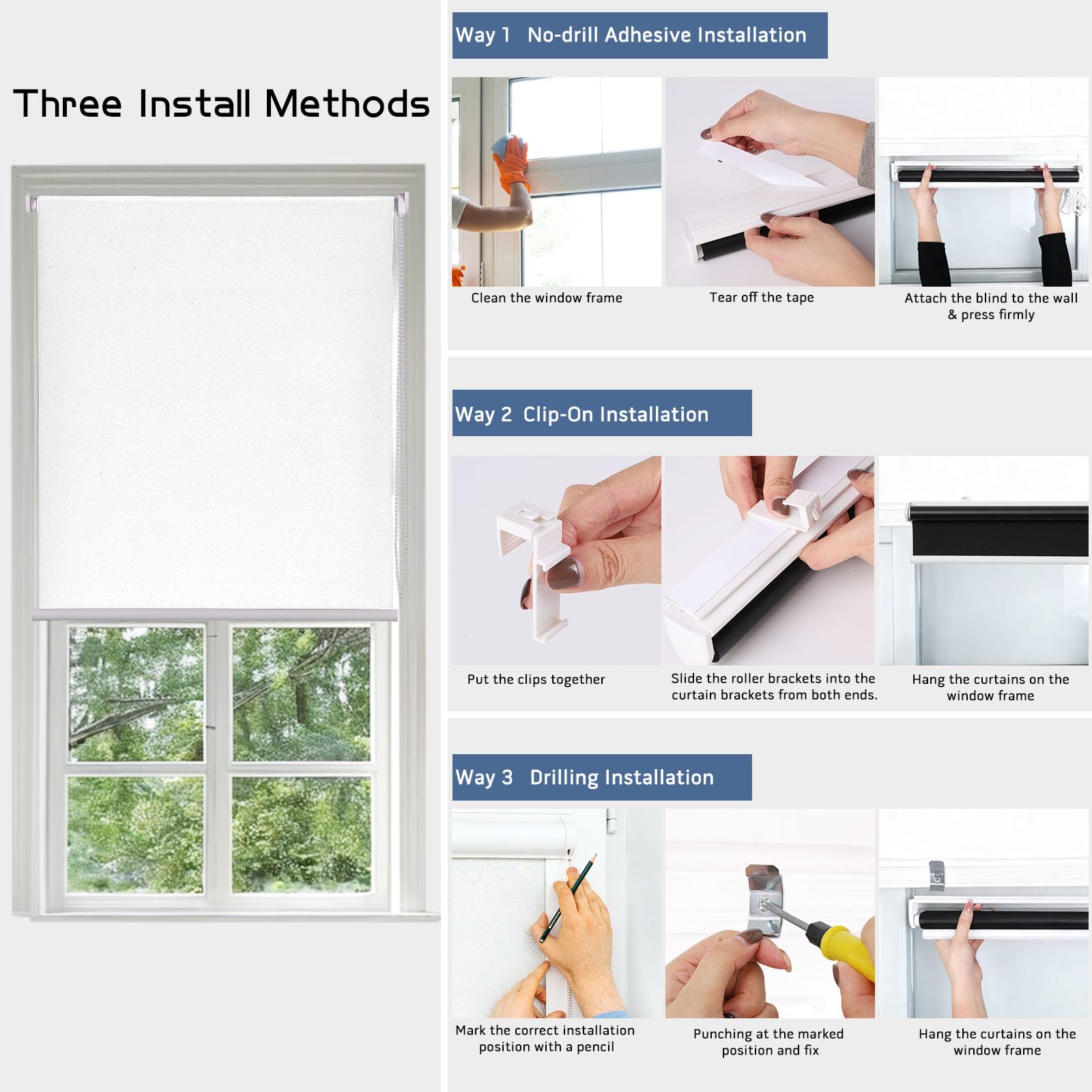 Three Install Methods

Way 1 No-drill Adhesive Installation

Clean the window frame

Tear off the tape

Attach the blind to the wall & press firmly

Way 2 Clip-On Installation

Put the clips together

Slide the roller brackets into the curtain brackets from both ends.

Hang the curtains on the window frame

Way 3 Drilling Installation

Mark the correct installation position with a pencil

Punching at the marked position and fix

Hang the curtains on the window frame