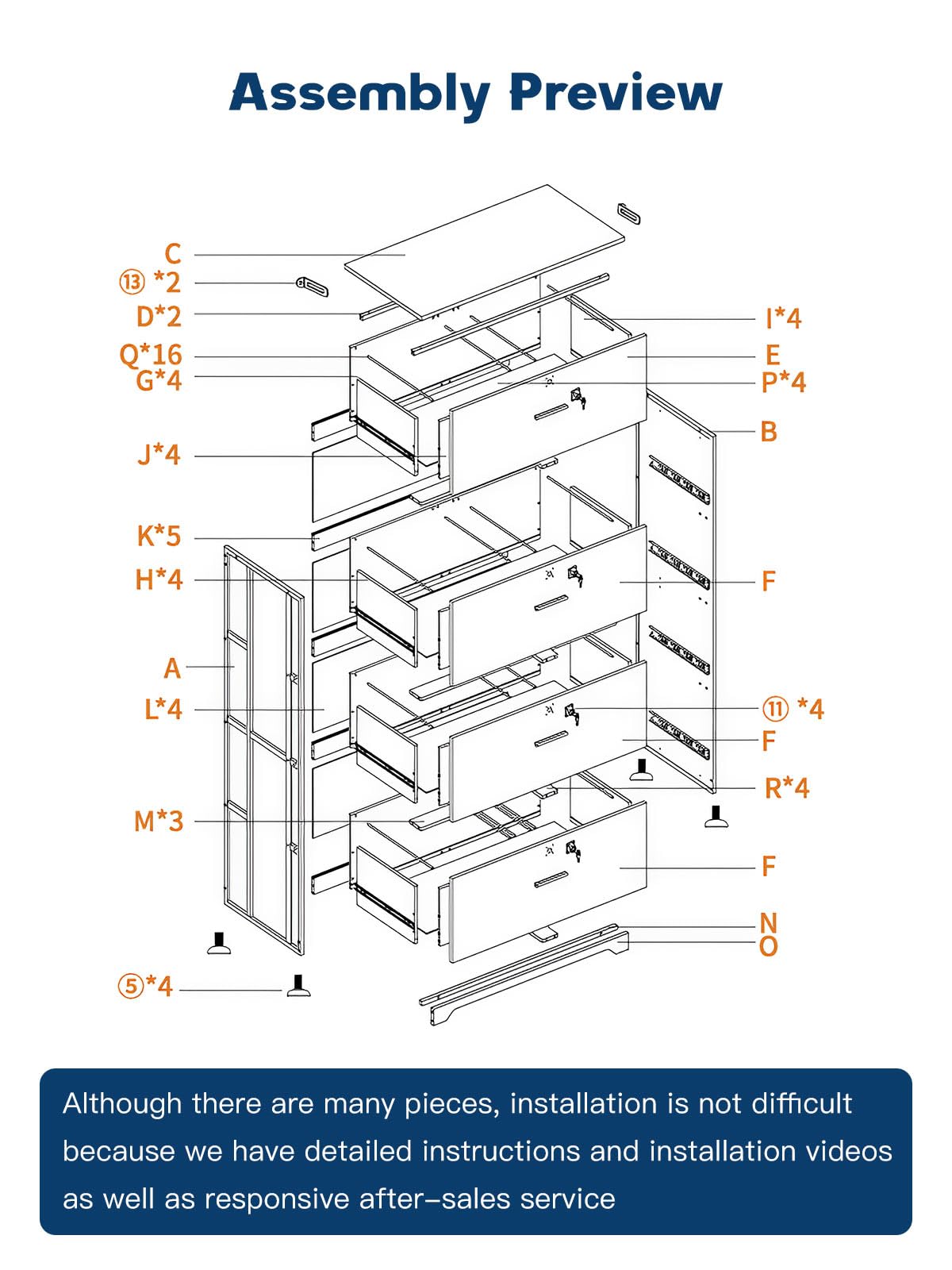 Assembly Preview

C
⑬ *2
D*2
Q*16
G*4
J*4
K*5
H*4
A
L*4
M*3
⑤*4

I*4
E
P*4
B
F
⑪ *4
F
R*4
F
N
O

Although there are many pieces, installation is not difficult because we have detailed instructions and installation videos as well as responsive after-sales service