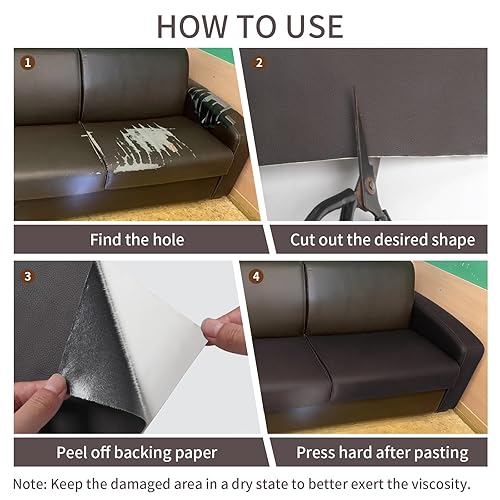 HOW TO USE

1

Find the hole

2

Cut out the desired shape

3

Peel off backing paper

4

Press hard after pasting

Note: Keep the damaged area in a dry state to better exert the viscosity.