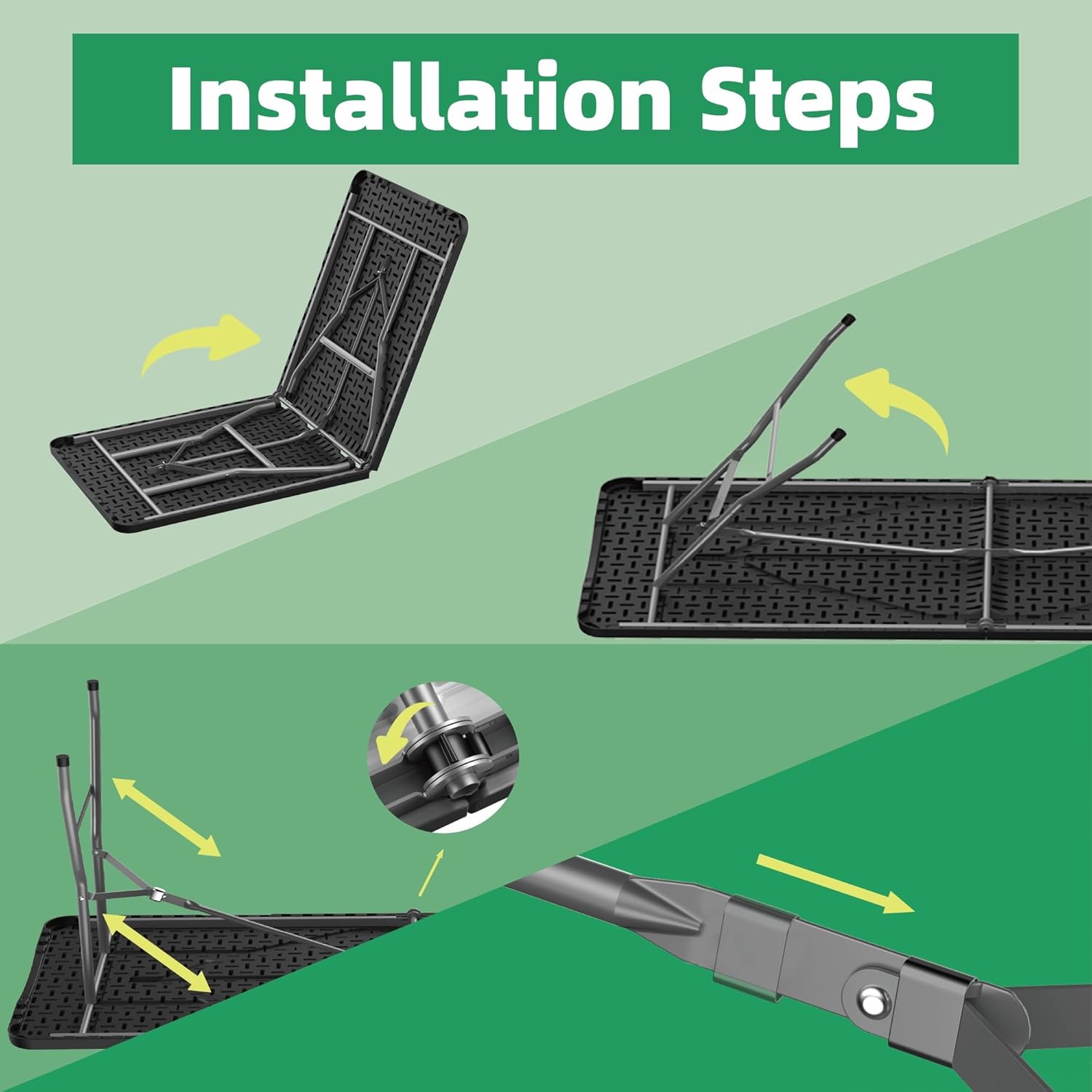 Installation Steps