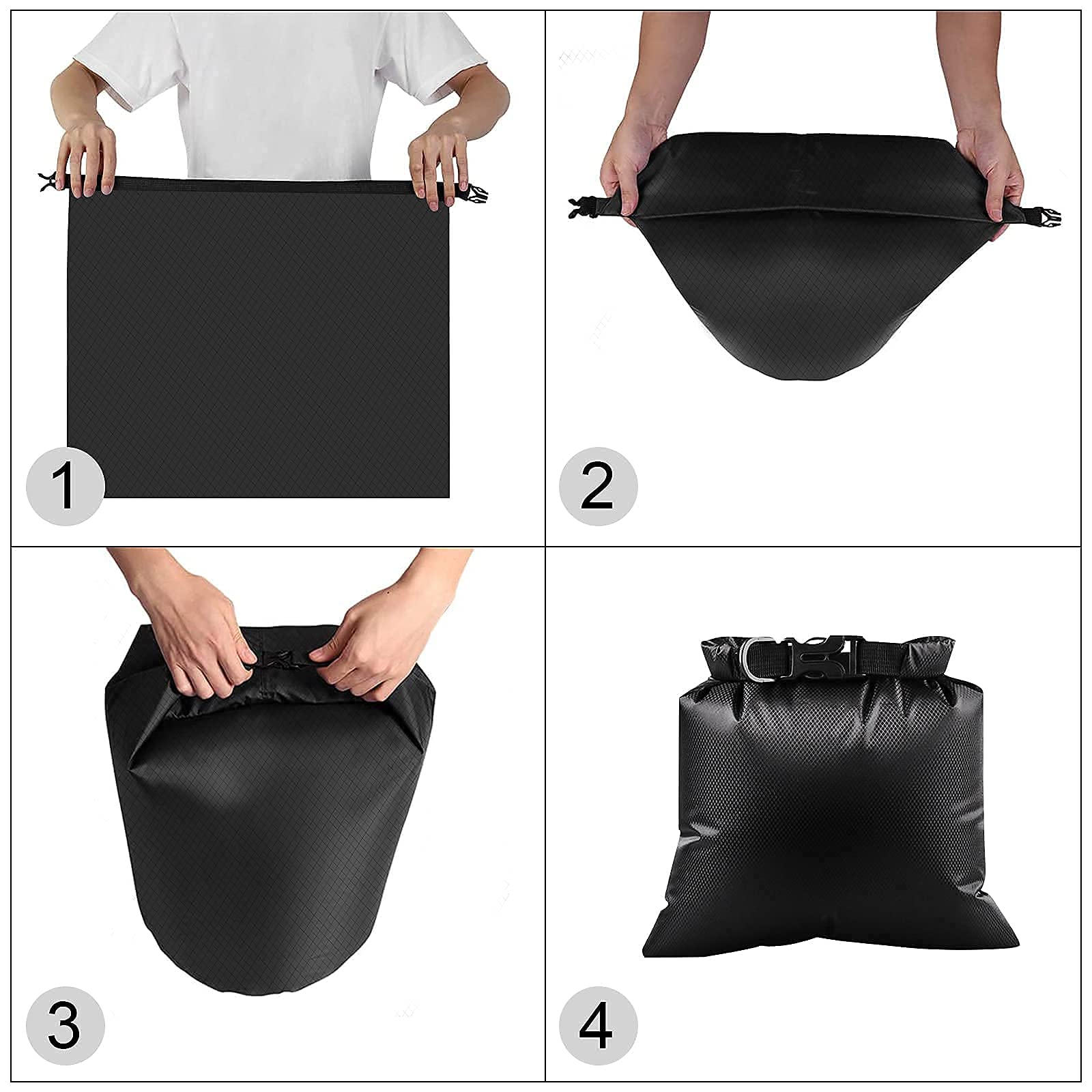 1

2

3

4