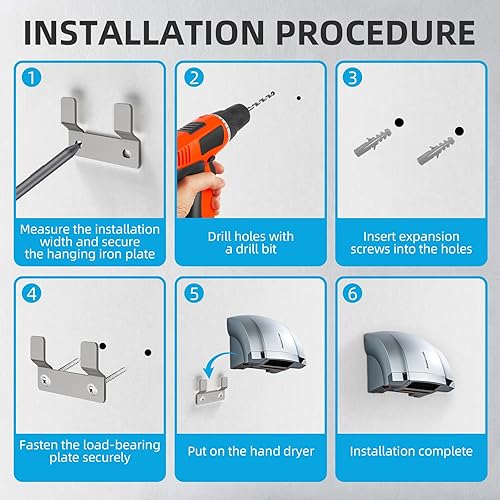 INSTALLATION PROCEDURE

1
Measure the installation width and secure the hanging iron plate

2
Drill holes with a drill bit

3
Insert expansion screws into the holes

4
Fasten the load-bearing plate securely

5
Put on the hand dryer

6
Installation complete