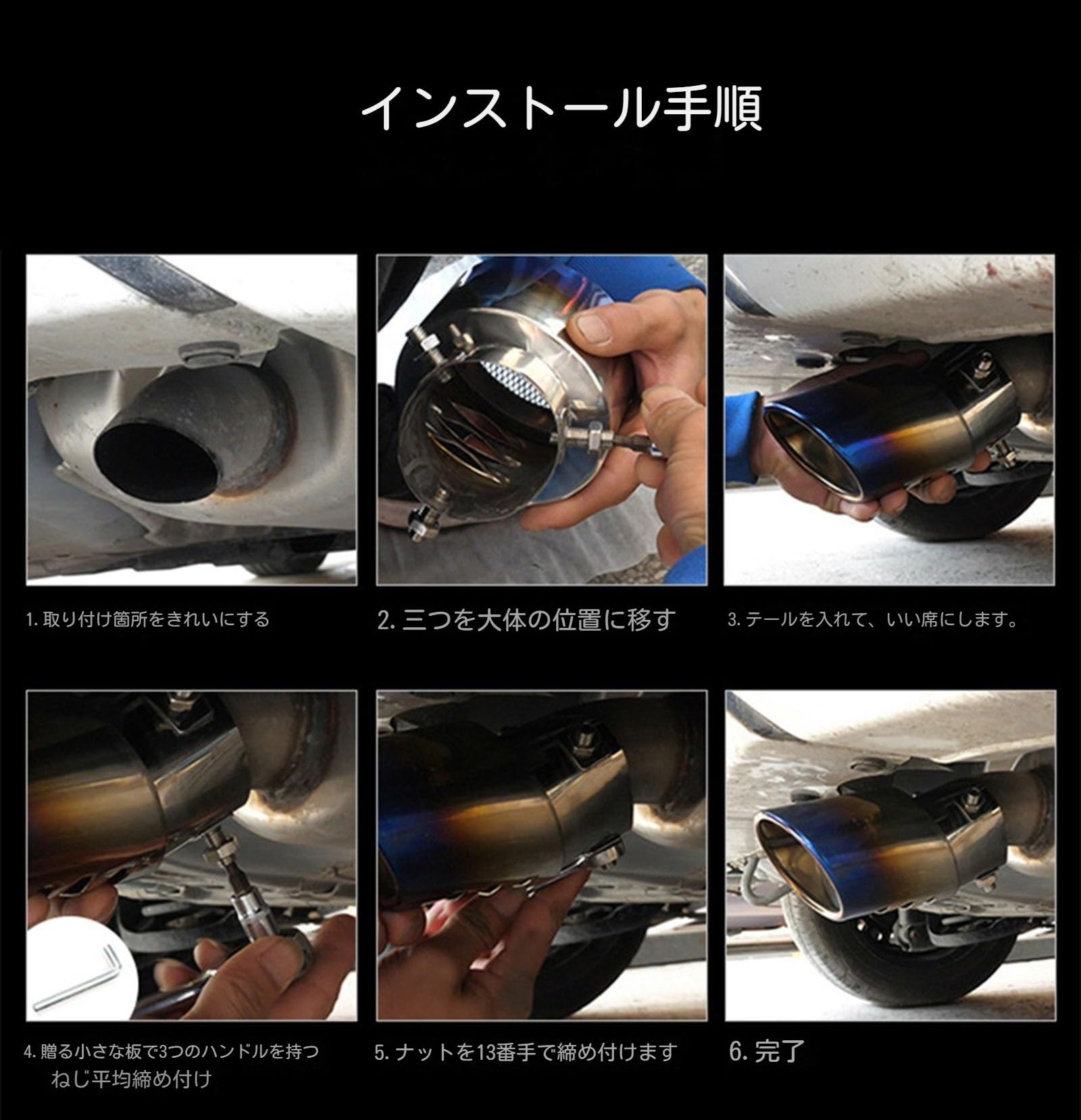 インストール手順

1. 取り付け箇所をきれいにする

2. 三つを大体の位置に移す

3. テールを入れて、いい席にします。

4. 贈る小さな板で3つのハンドルを持つねじ平均締め付け

5. ナットを13番手で締め付けます

6. 完了