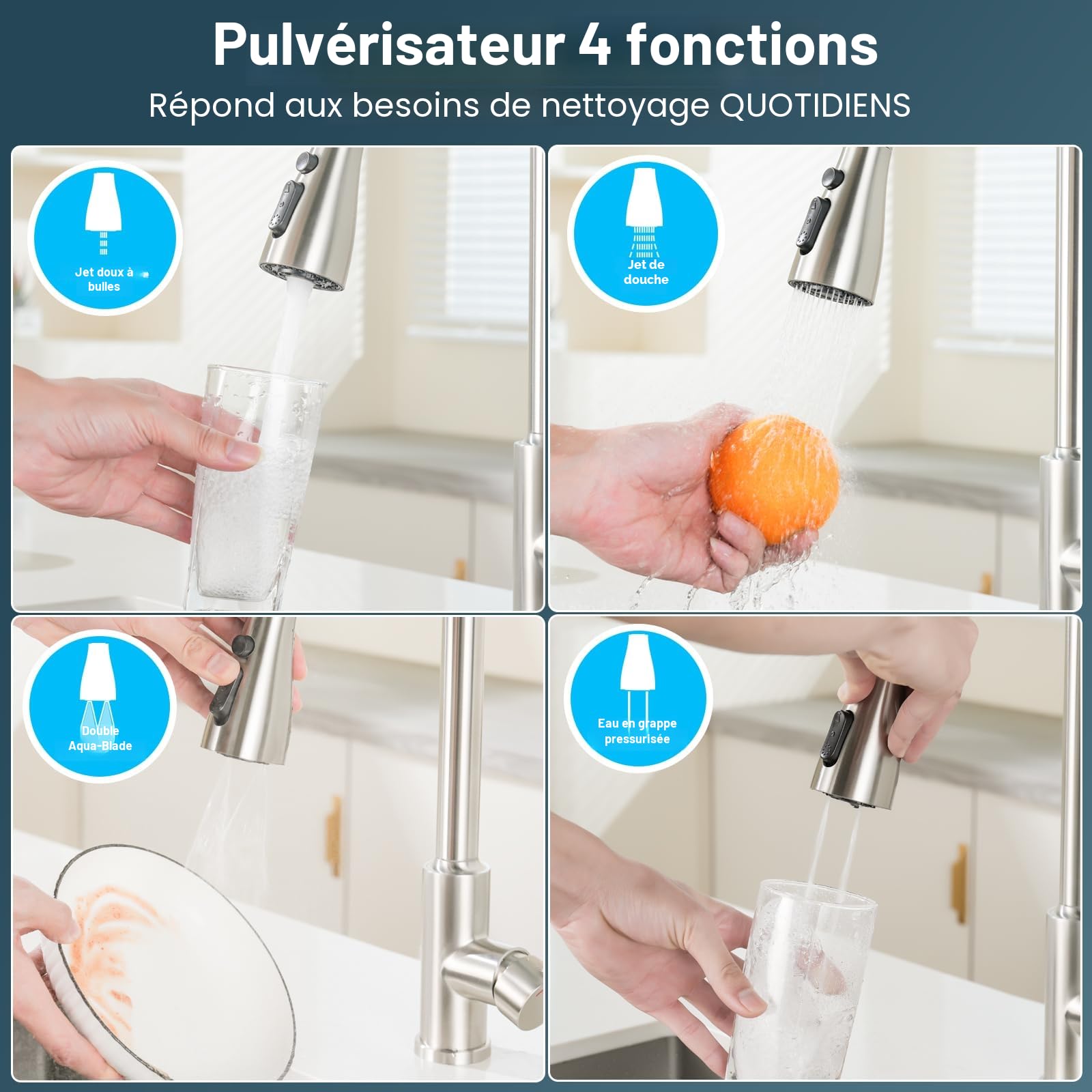 Pulvérisateur 4 fonctions

Répond aux besoins de nettoyage QUOTIDIENS

Jet doux à bulles

Jet de douche

Double Aqua-Blade

Eau en grappe pressurisée