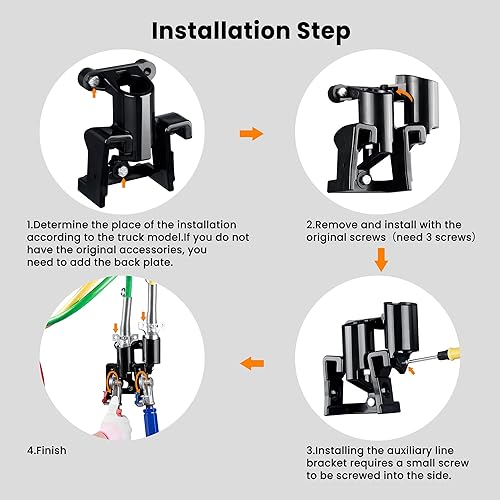 Installation Step

1.Determine the place of the installation according to the truck model.If you do not have the original accessories, you need to add the back plate.

2.Remove and install with the original screws（need 3 screws)

3.Installing the auxiliary line bracket requires a small screw to be screwed into the side.

4.Finish