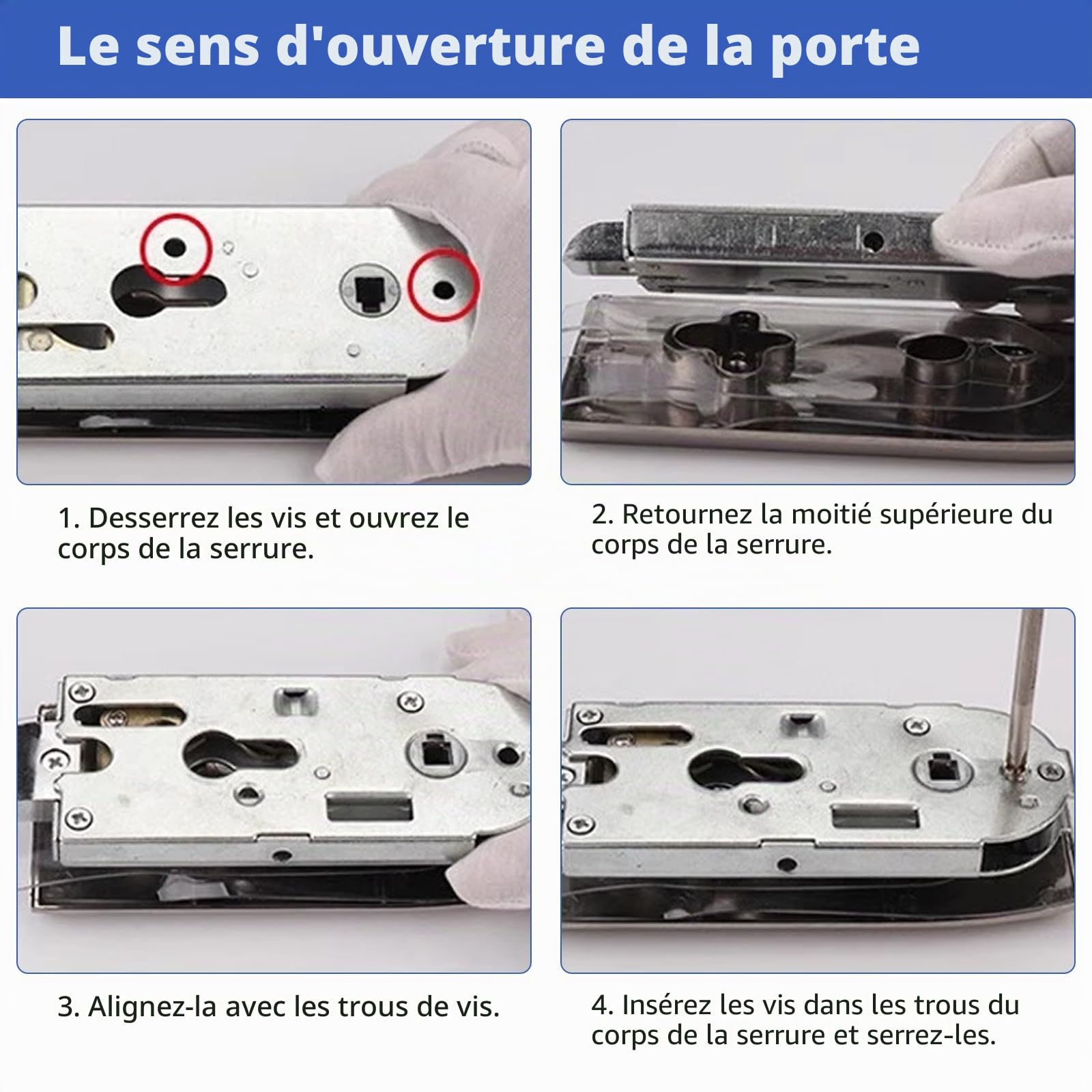 Le sens d'ouverture de la porte

1. Desserrez les vis et ouvrez le corps de la serrure.

2. Retournez la moitié supérieure du corps de la serrure.

3. Alignez-la avec les trous de vis.

4. Insérez les vis dans les trous du corps de la serrure et serrez-les.