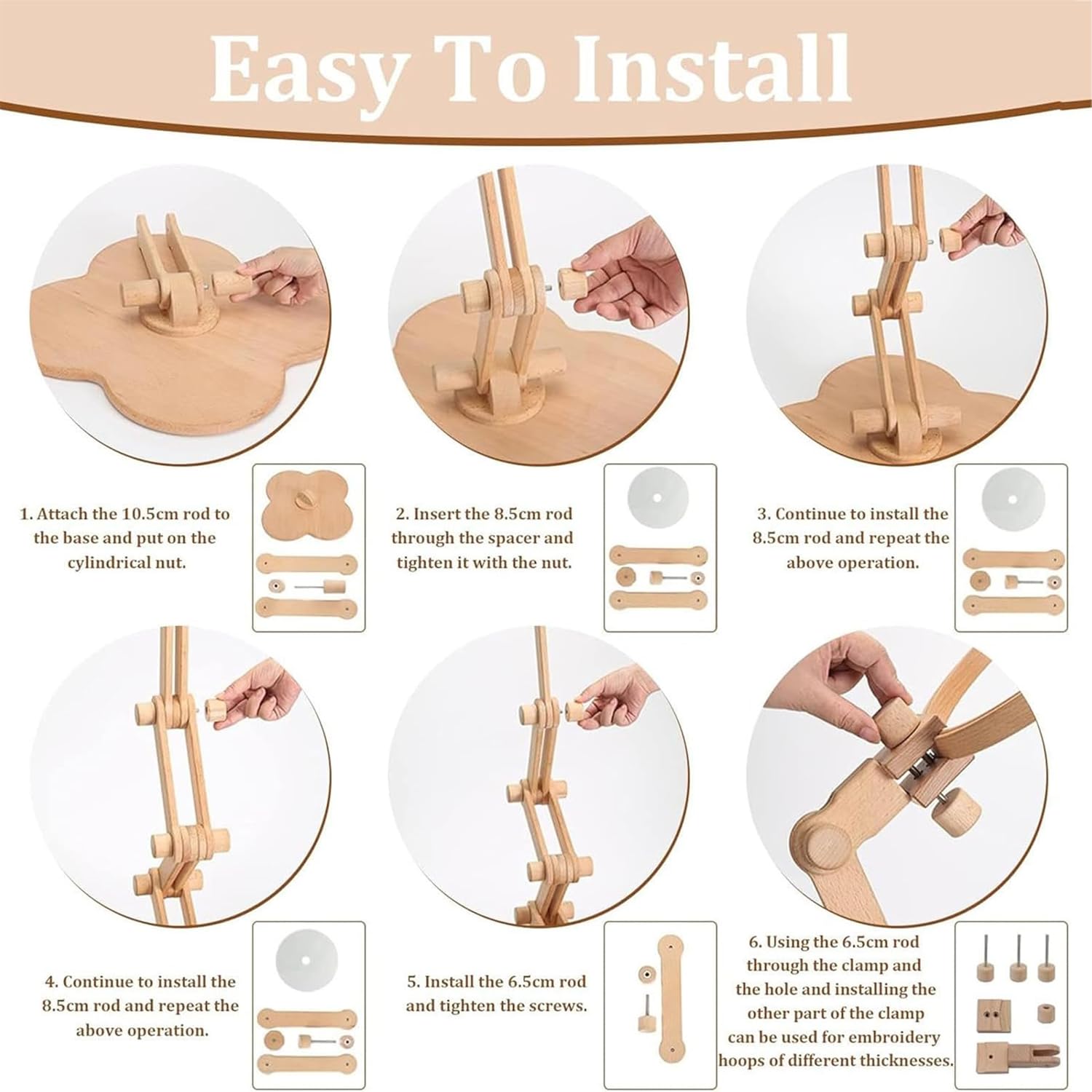 Easy To Install

1. Attach the 10.5cm rod to the base and put on the cylindrical nut.

2. Insert the 8.5cm rod through the spacer and tighten it with the nut.

3. Continue to install the 8.5cm rod and repeat the above operation.

4. Continue to install the 8.5cm rod and repeat the above operation.

5. Install the 6.5cm rod and tighten the screws.

6. Using the 6.5cm rod through the clamp and the hole and installing the other part of the clamp can be used for embroidery hoops of different thicknesses.