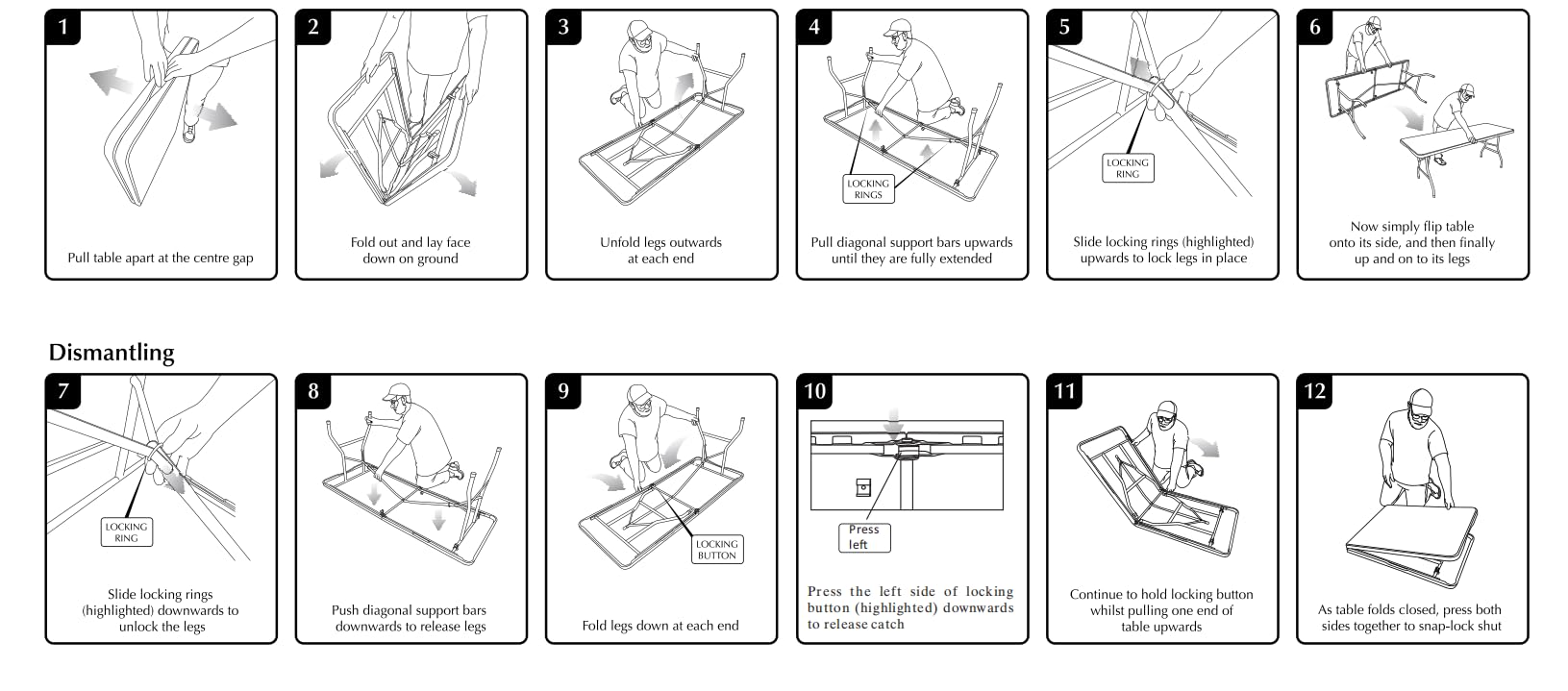 1

Pull table apart at the centre gap

2

Fold out and lay face down on ground

3

Unfold legs outwards at each end

4

LOCKING RINGS

Pull diagonal support bars upwards until they are fully extended

5

LOCKING RING

Slide locking rings (highlighted) upwards to lock legs in place

6

Now simply flip table onto its side, and then finally up and on to its legs

Dismantling

7

LOCKING RING

Slide locking rings (highlighted) downwards to unlock the legs

8

Push diagonal support bars downwards to release legs

9

LOCKING BUTTON

Fold legs down at each end

10

Press left

Press the left side of locking button (highlighted) downwards to release catch

11

Continue to hold locking button whilst pulling one end of table upwards

12

As table folds closed, press both sides together to snap-lock shut