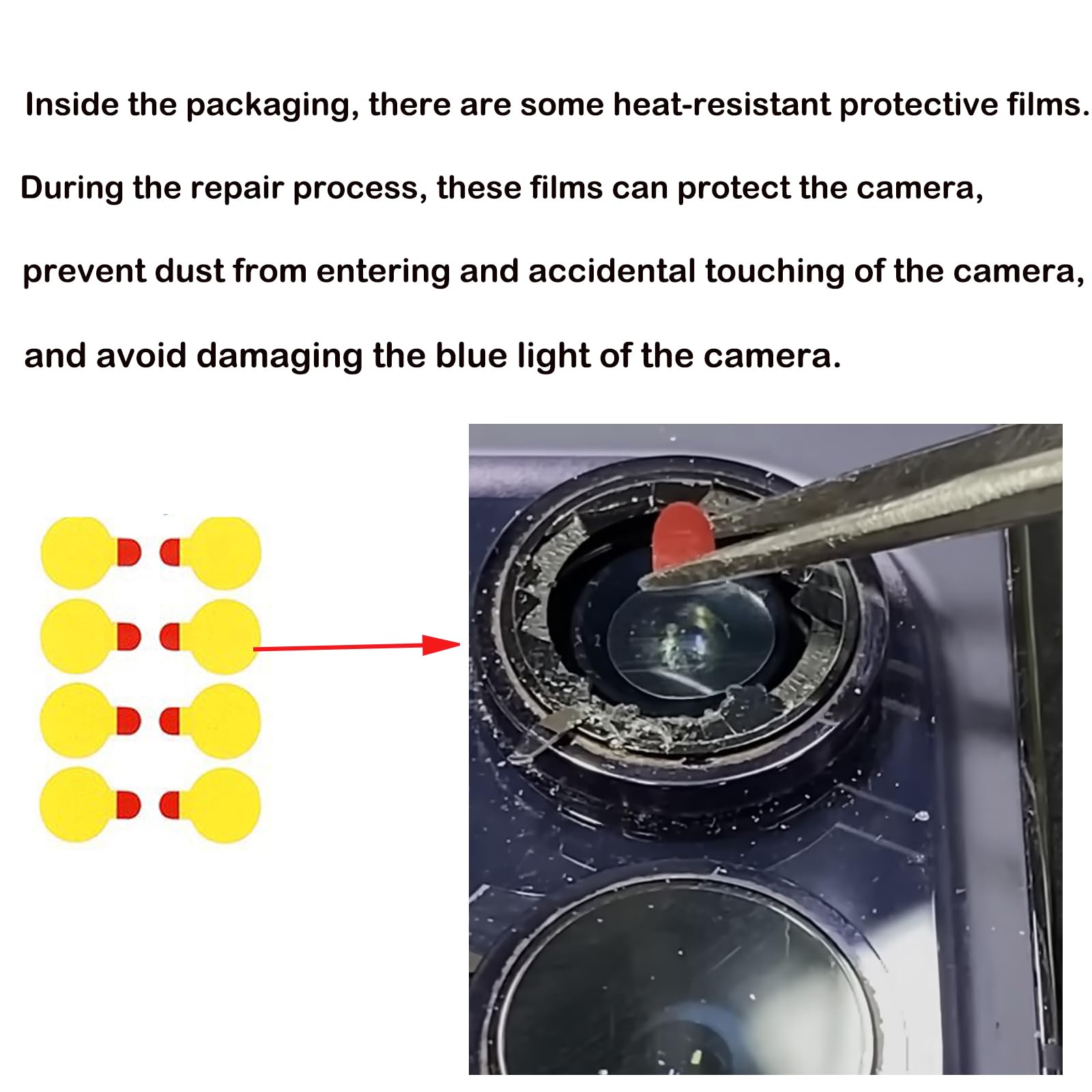 Inside the packaging, there are some heat-resistant protective films. During the repair process, these films can protect the camera, prevent dust from entering and accidental touching of the camera, and avoid damaging the blue light of the camera.