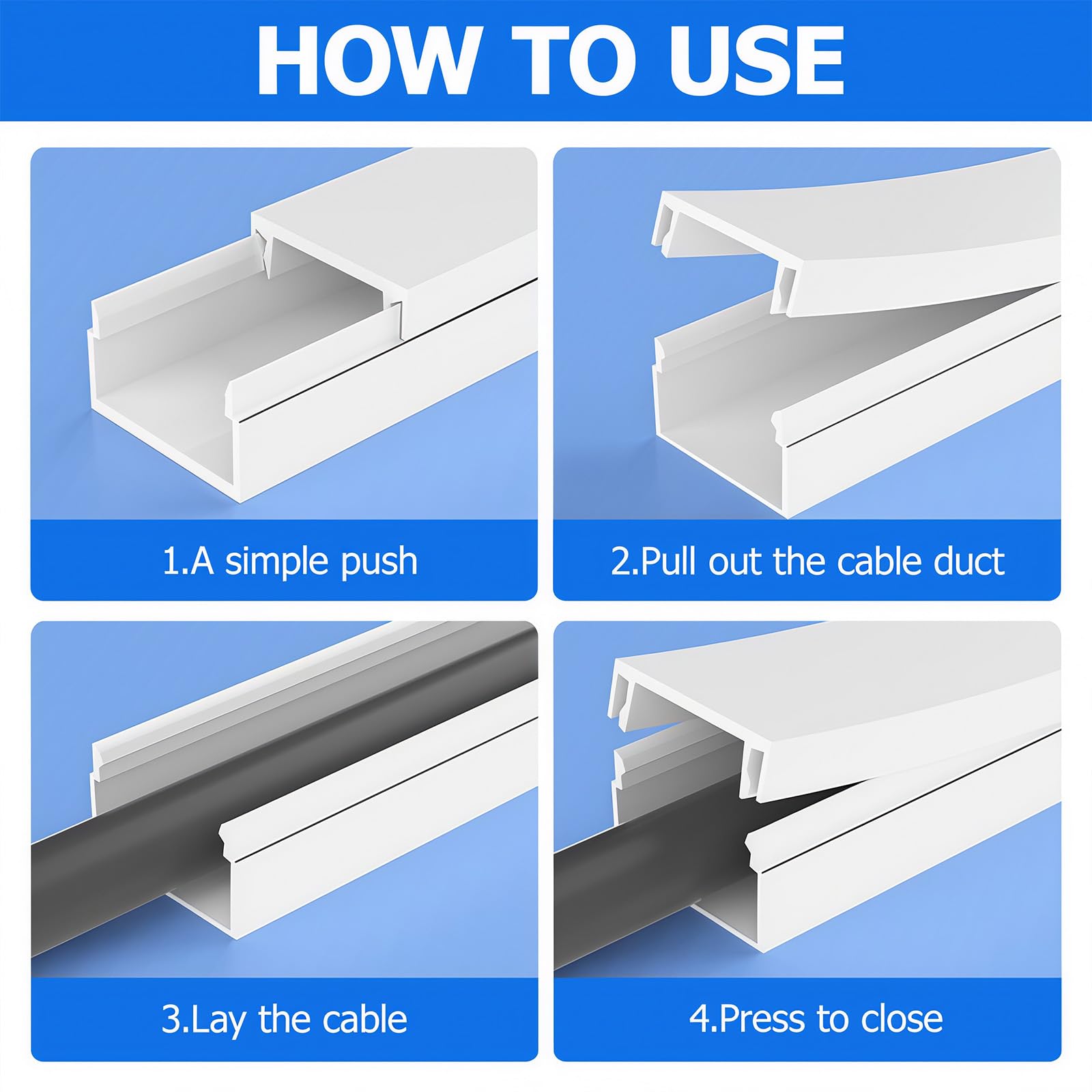 HOW TO USE

1.A simple push

2.Pull out the cable duct

3.Lay the cable

4.Press to close