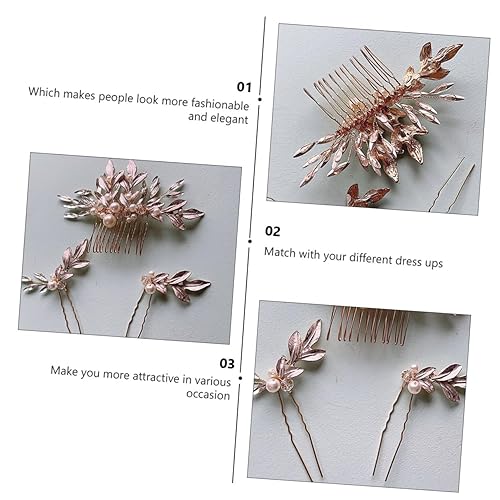 01
Which makes people look more fashionable and elegant

02
Match with your different dress ups

03
Make you more attractive in various occasion