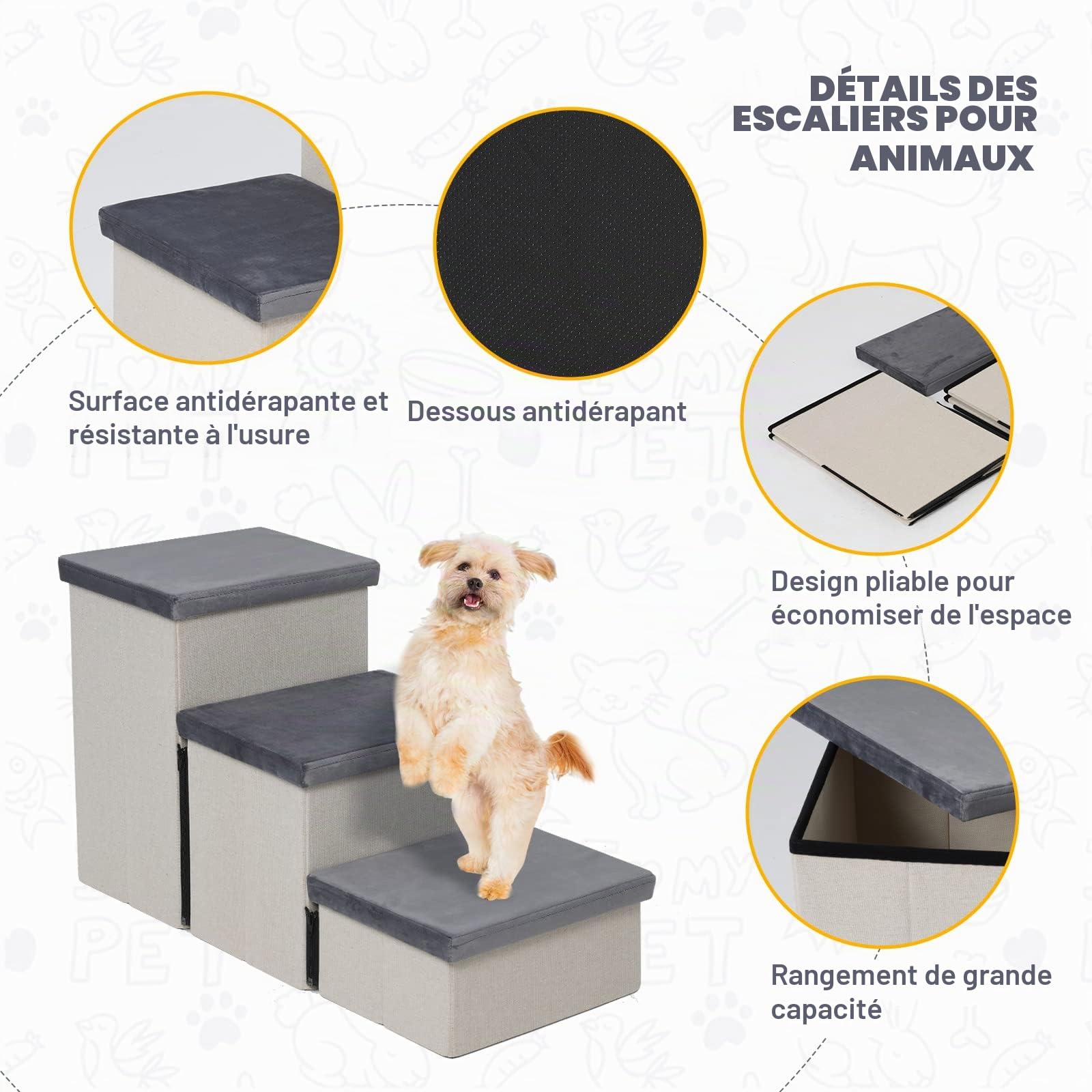 DÉTAILS DES ESCALIERS POUR ANIMAUX

Surface antidérapante et résistante à l'usure

Dessous antidérapant

Design pliable pour économiser de l'espace

Rangement de grande capacité