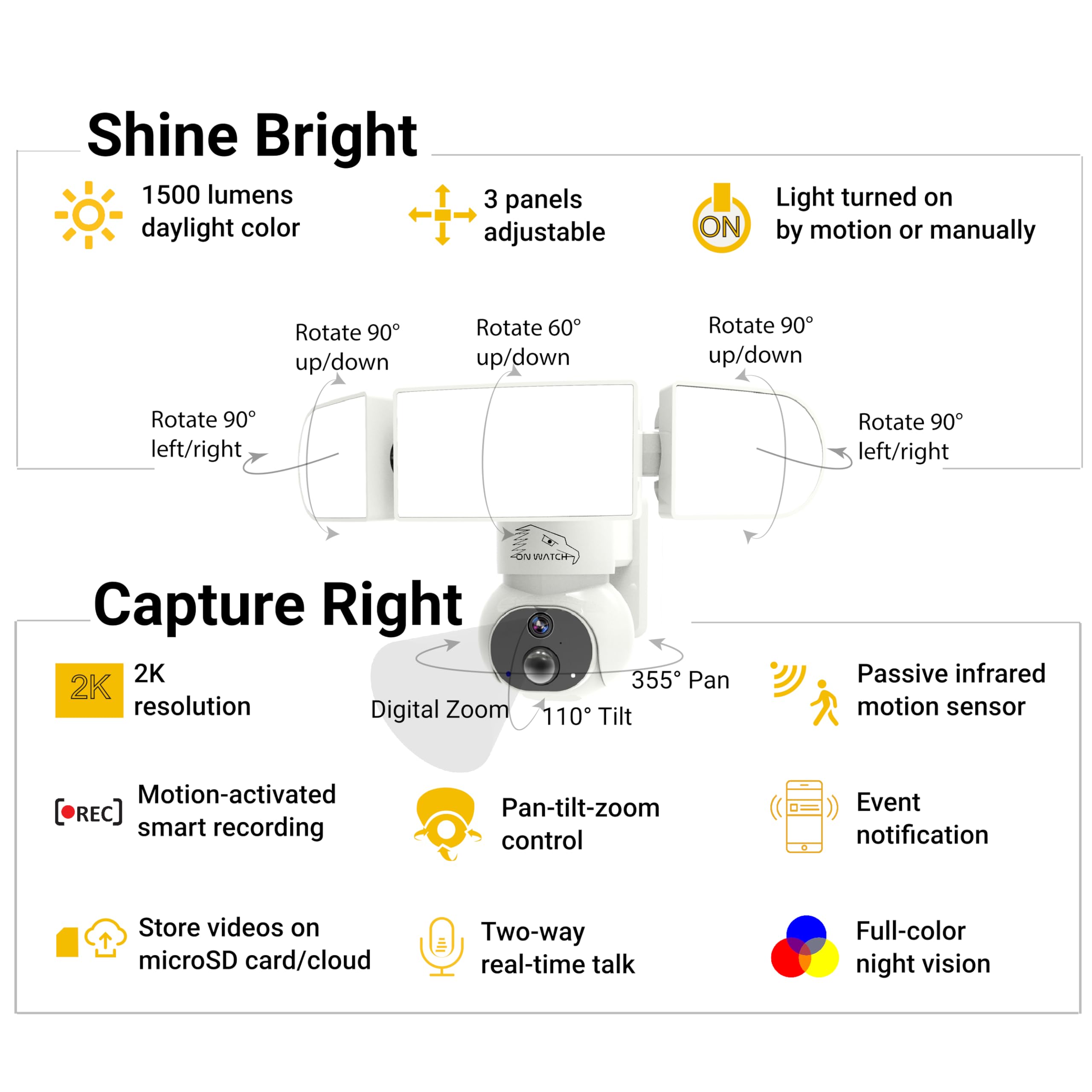 Shine Bright

1500 lumens daylight color

3 panels adjustable

ON

Light turned on by motion or manually

Rotate 90° up/down

Rotate 60° up/down

Rotate 90° up/down

Rotate 90° left/right

Rotate 90° left/right

ON WATCH

Capture Right

2K

2K resolution

Digital Zoom

355° Pan

110° Tilt

Passive infrared motion sensor

REC

Motion-activated smart recording

Pan-tilt-zoom control

Event notification

Store videos on microSD card/cloud

Two-way real-time talk

Full-color night vision