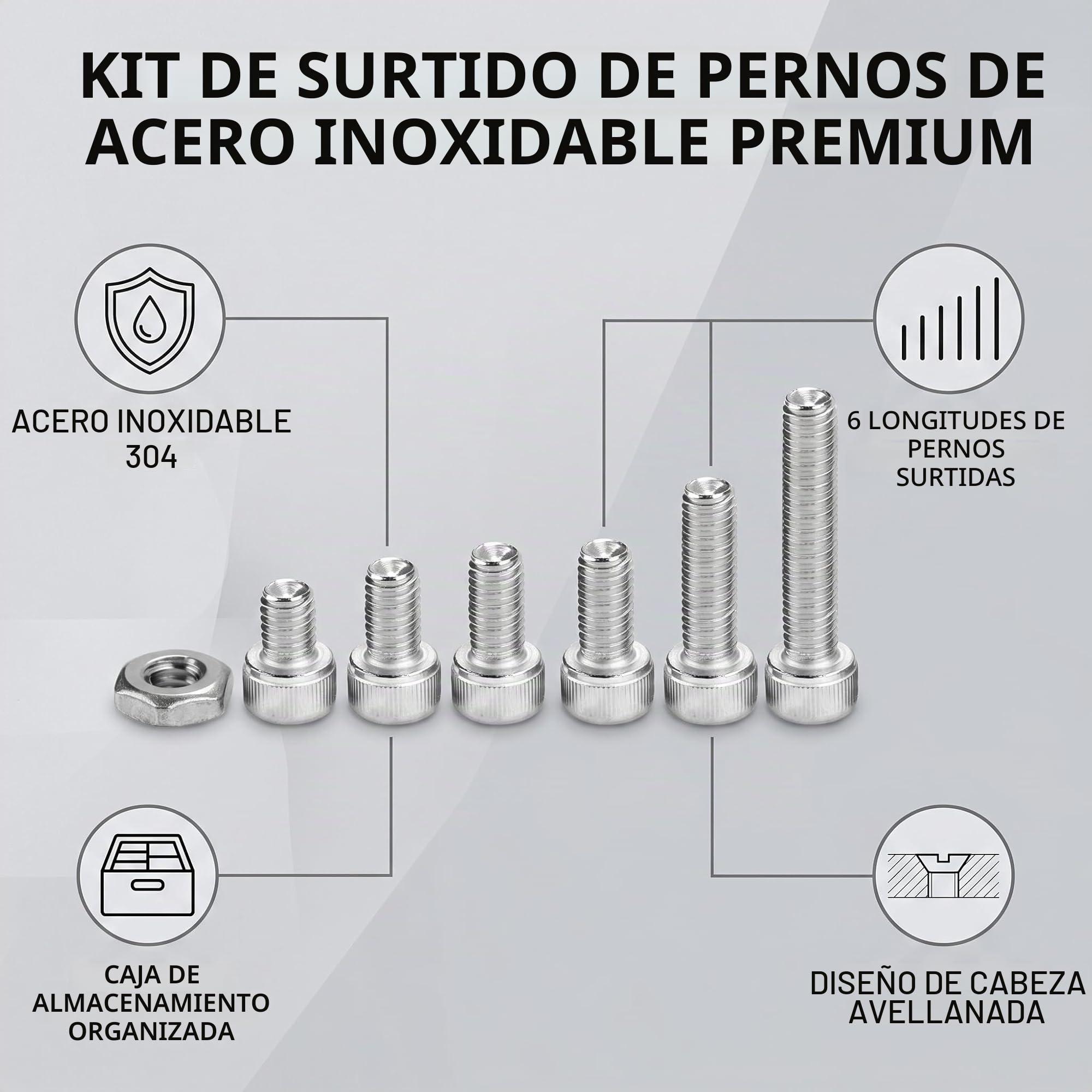 KIT DE SURTIDO DE PERNOS DE ACERO INOXIDABLE PREMIUM

ACERO INOXIDABLE 304

6 LONGITUDES DE PERNOS SURTIDAS

CAJA DE ALMACENAMIENTO ORGANIZADA

DISEÑO DE CABEZA AVELLANADA