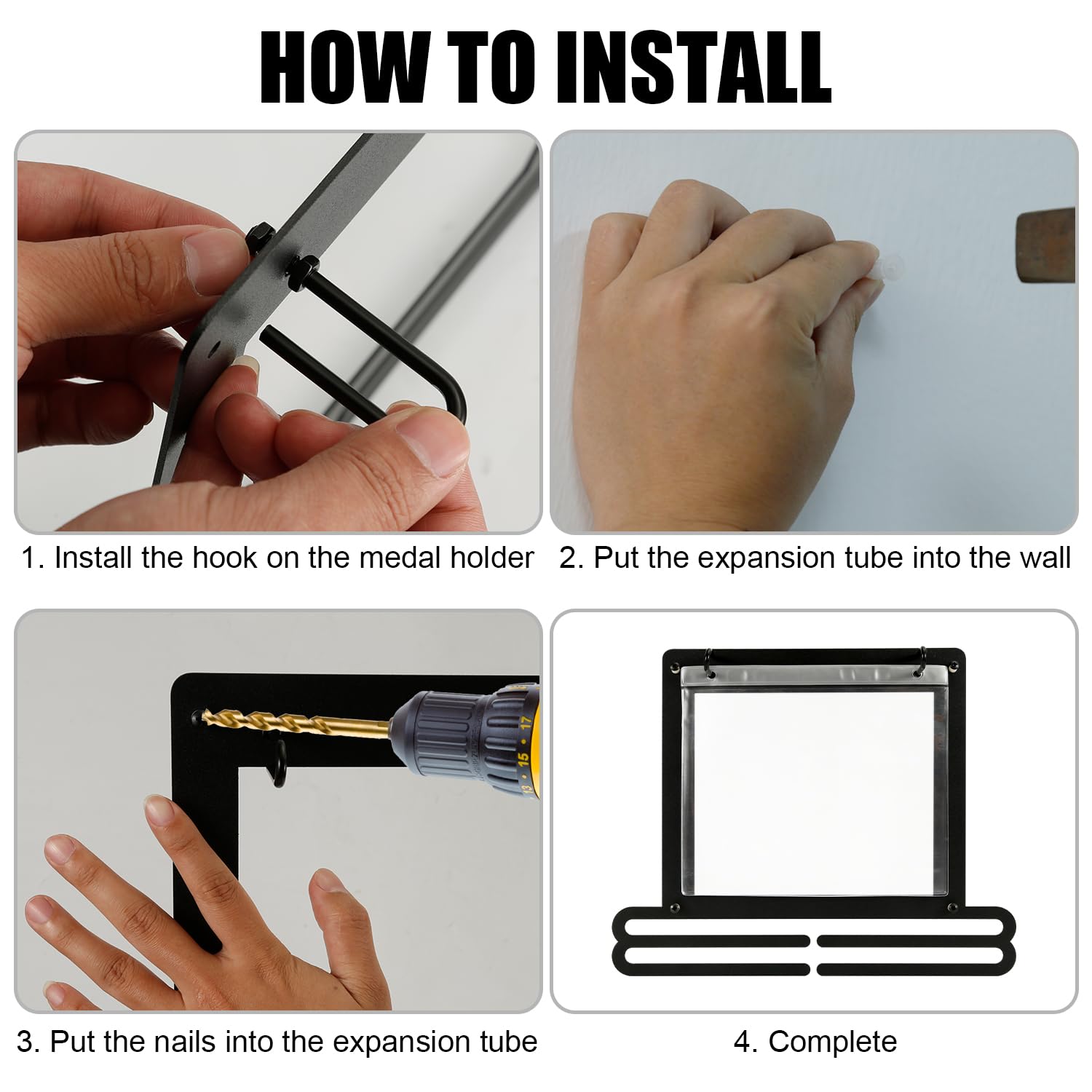 HOW TO INSTALL

1. Install the hook on the medal holder

2. Put the expansion tube into the wall

13 · 15 · 17

3. Put the nails into the expansion tube

4. Complete