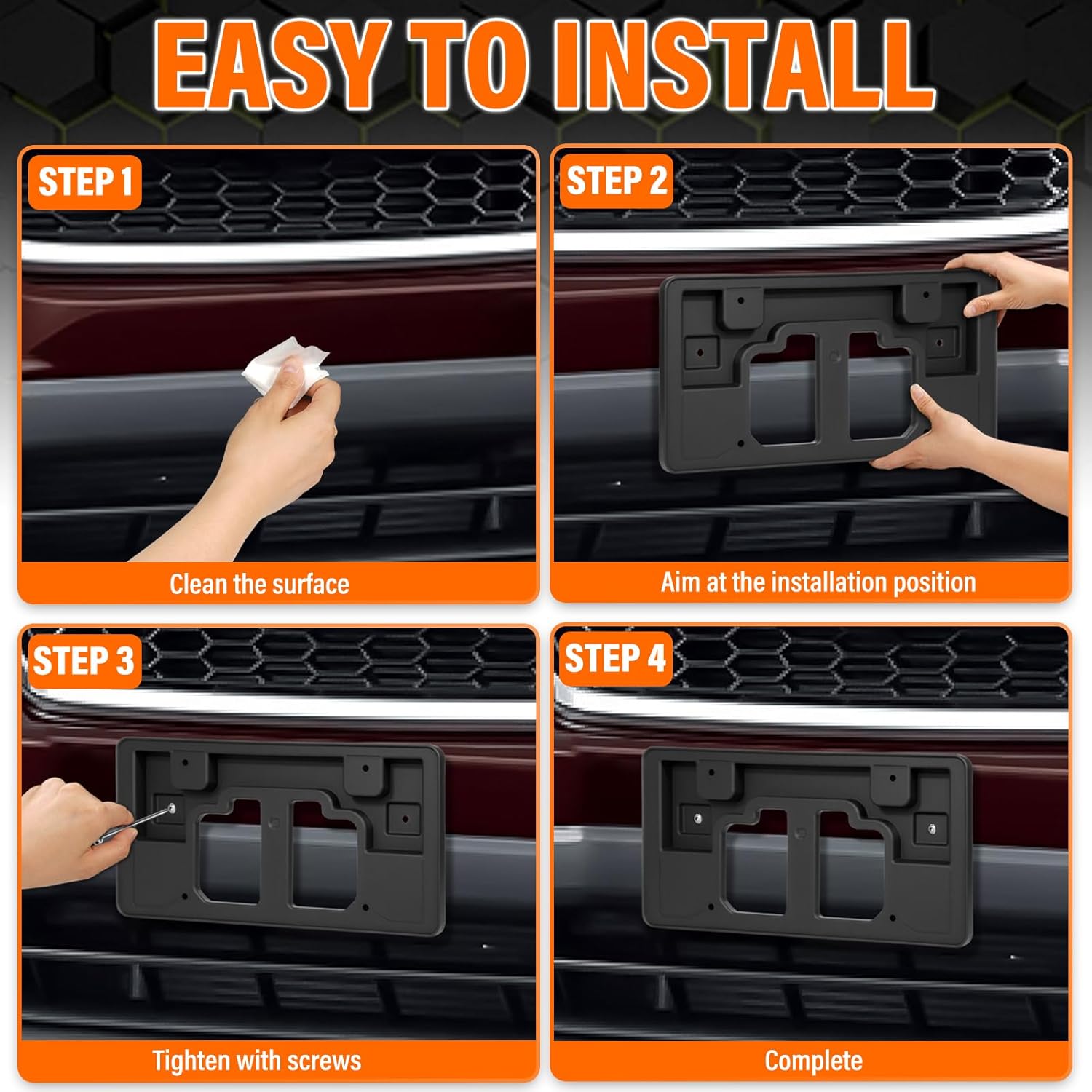 EASY TO INSTALL

STEP 1

Clean the surface

STEP 2

Aim at the installation position

STEP 3

Tighten with screws

STEP 4

Complete