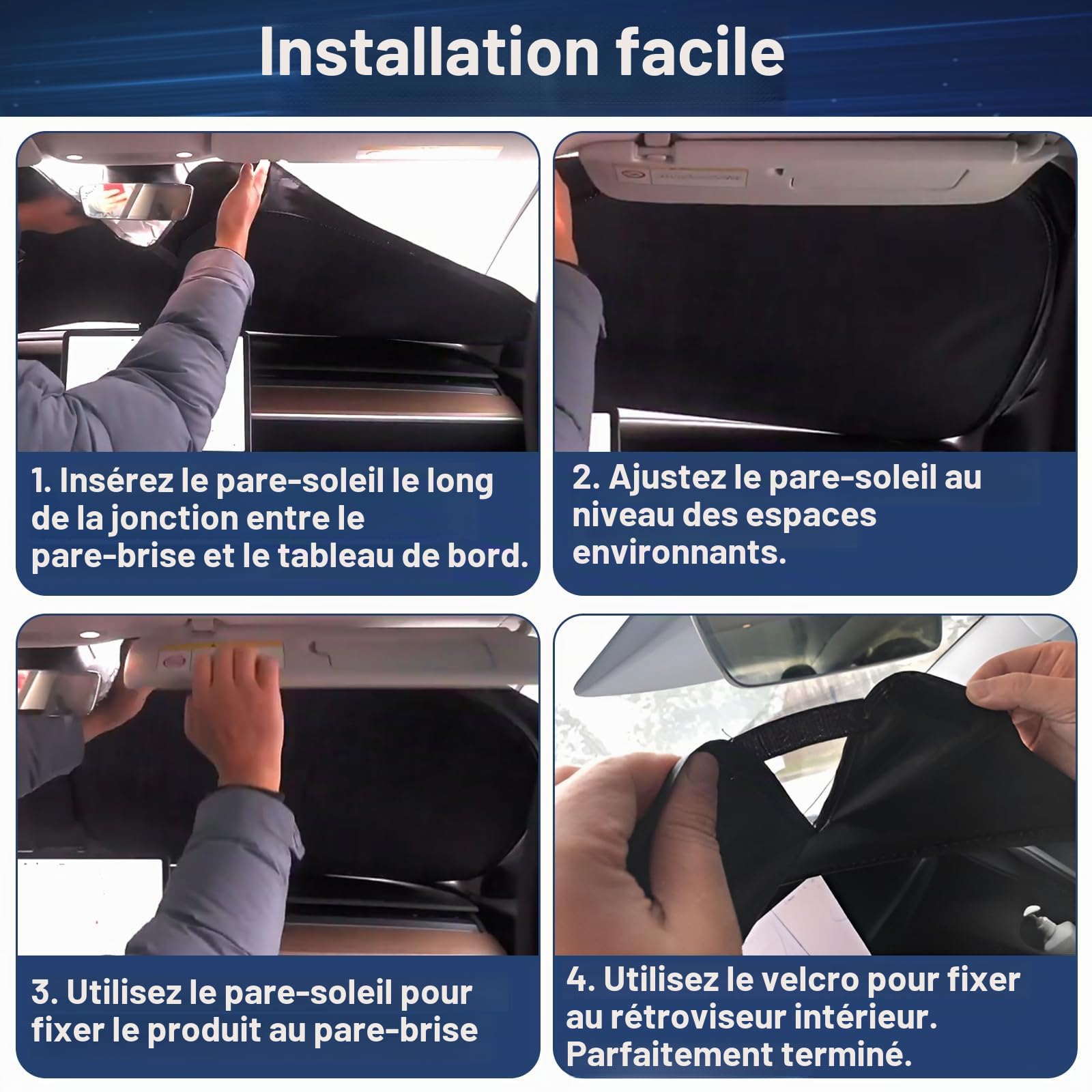 Installation facile

1. Insérez le pare-soleil le long de la jonction entre le pare-brise et le tableau de bord.

2. Ajustez le pare-soleil au niveau des espaces environnants.

3. Utilisez le pare-soleil pour fixer le produit au pare-brise

4. Utilisez le velcro pour fixer au rétroviseur intérieur. Parfaitement terminé.