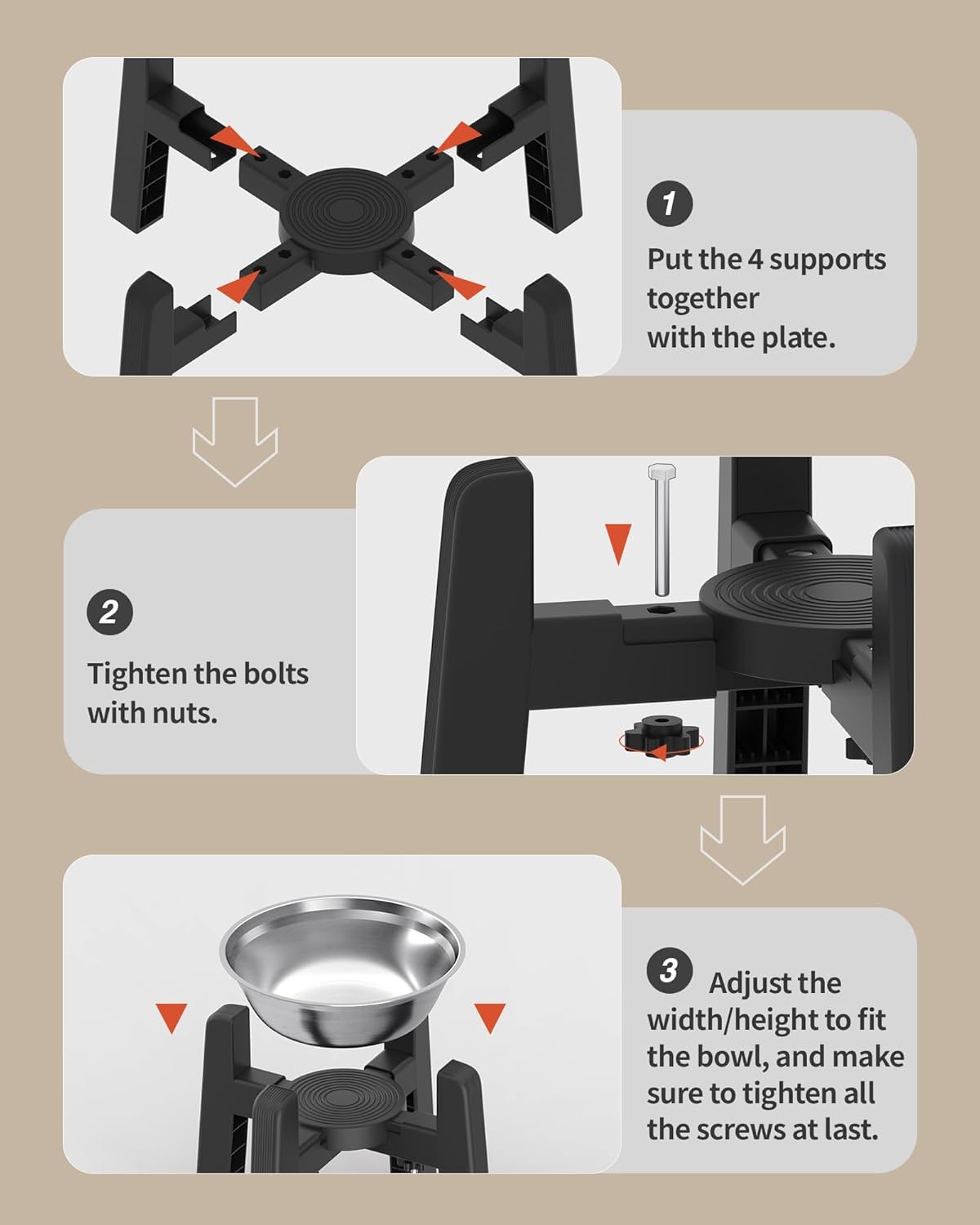 1

Put the 4 supports together with the plate.

2

Tighten the bolts with nuts.

3 Adjust the width/height to fit the bowl, and make sure to tighten all the screws at last.