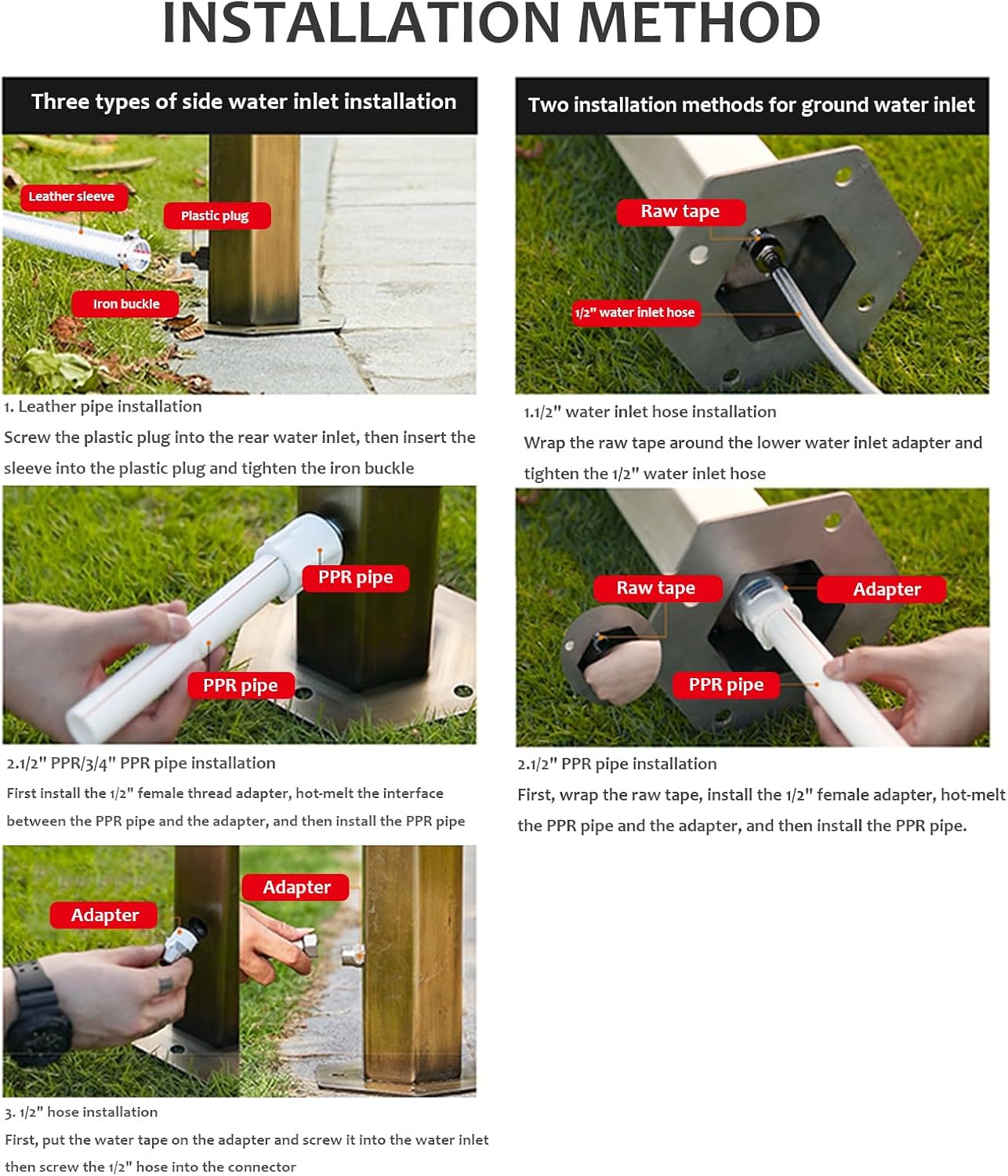 INSTALLATION METHOD

Three types of side water inlet installation

Leather sleeve

Plastic plug

Iron buckle

1. Leather pipe installation

Screw the plastic plug into the rear water inlet, then insert the sleeve into the plastic plug and tighten the iron buckle

PPR pipe

PPR pipe

2.1/2" PPR/3/4" PPR pipe installation

First install the 1/2" female thread adapter, hot-melt the interface between the PPR pipe and the adapter, and then install the PPR pipe

Adapter

Adapter

3. 1/2" hose installation

First, put the water tape on the adapter and screw it into the water inlet then screw the 1/2" hose into the connector

Two installation methods for ground water inlet

Raw tape

1/2" water inlet hose

1.1/2" water inlet hose installation

Wrap the raw tape around the lower water inlet adapter and tighten the 1/2" water inlet hose

Raw tape

Adapter

PPR pipe

2.1/2" PPR pipe installation

First, wrap the raw tape, install the 1/2" female adapter, hot-melt the PPR pipe and the adapter, and then install the PPR pipe.