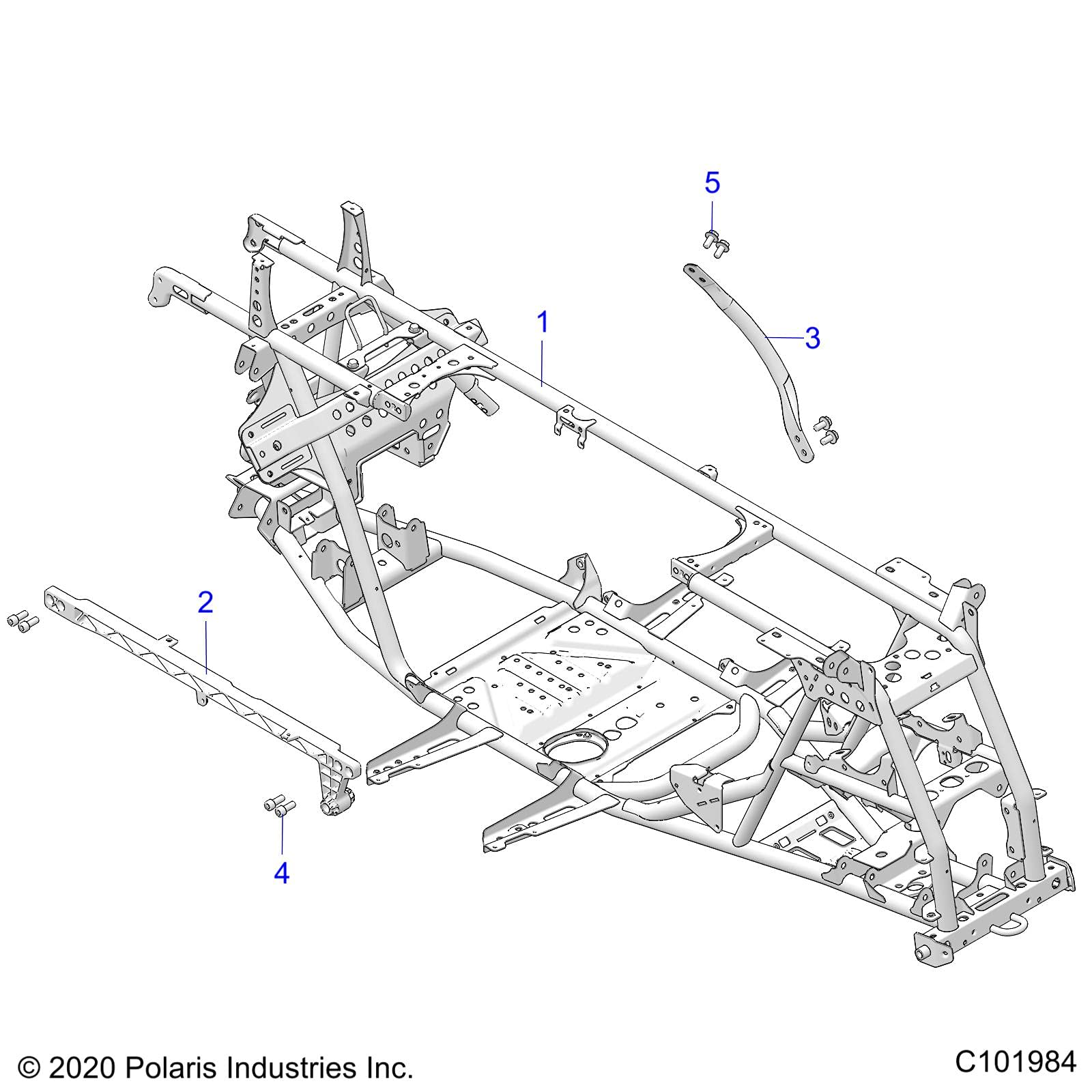 5

1

3

2

4

© 2020 Polaris Industries Inc.

C101984