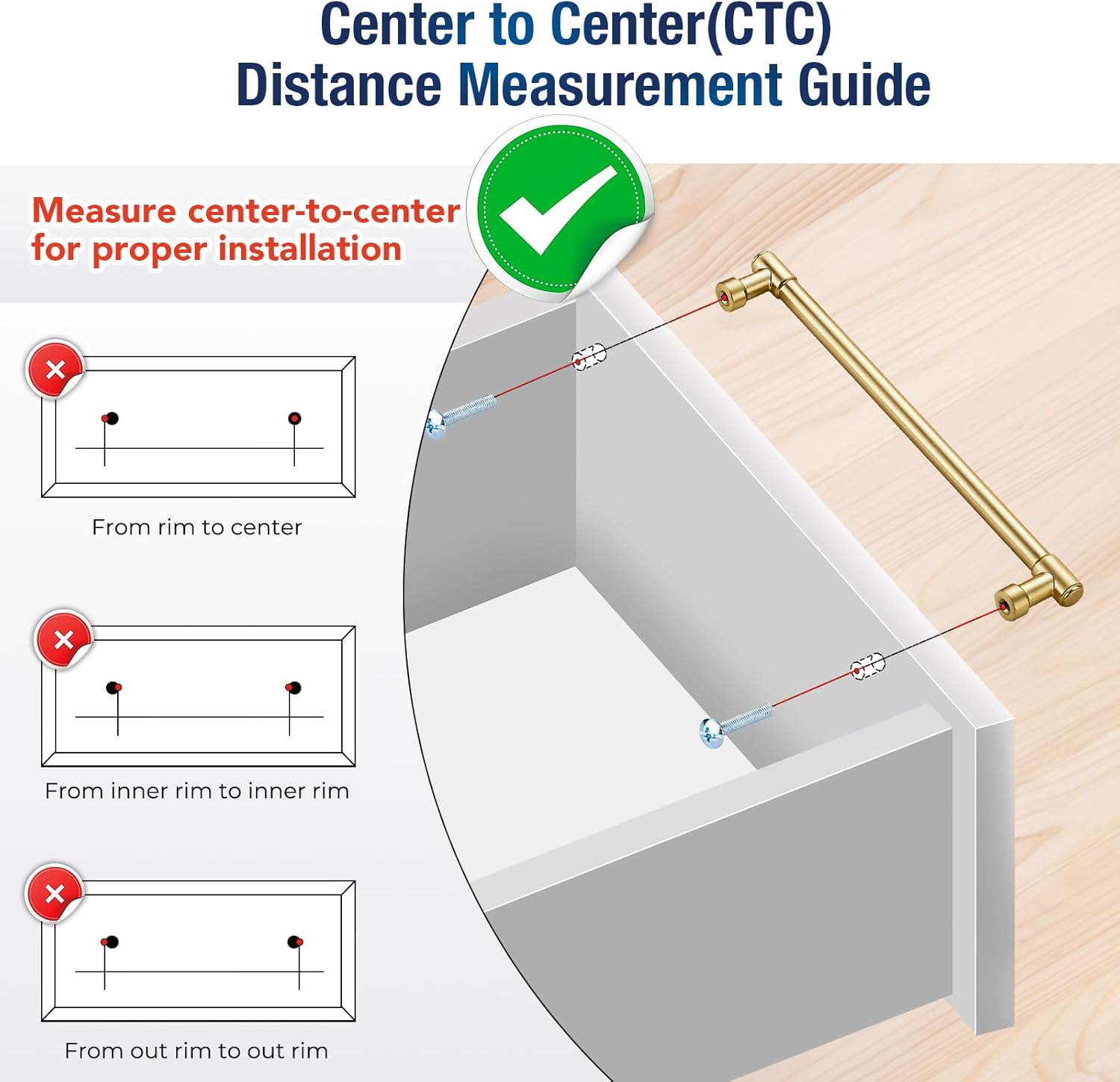 Center to Center(CTC)
Distance Measurement Guide

Measure center-to-center for proper installation

From rim to center

From inner rim to inner rim

From out rim to out rim