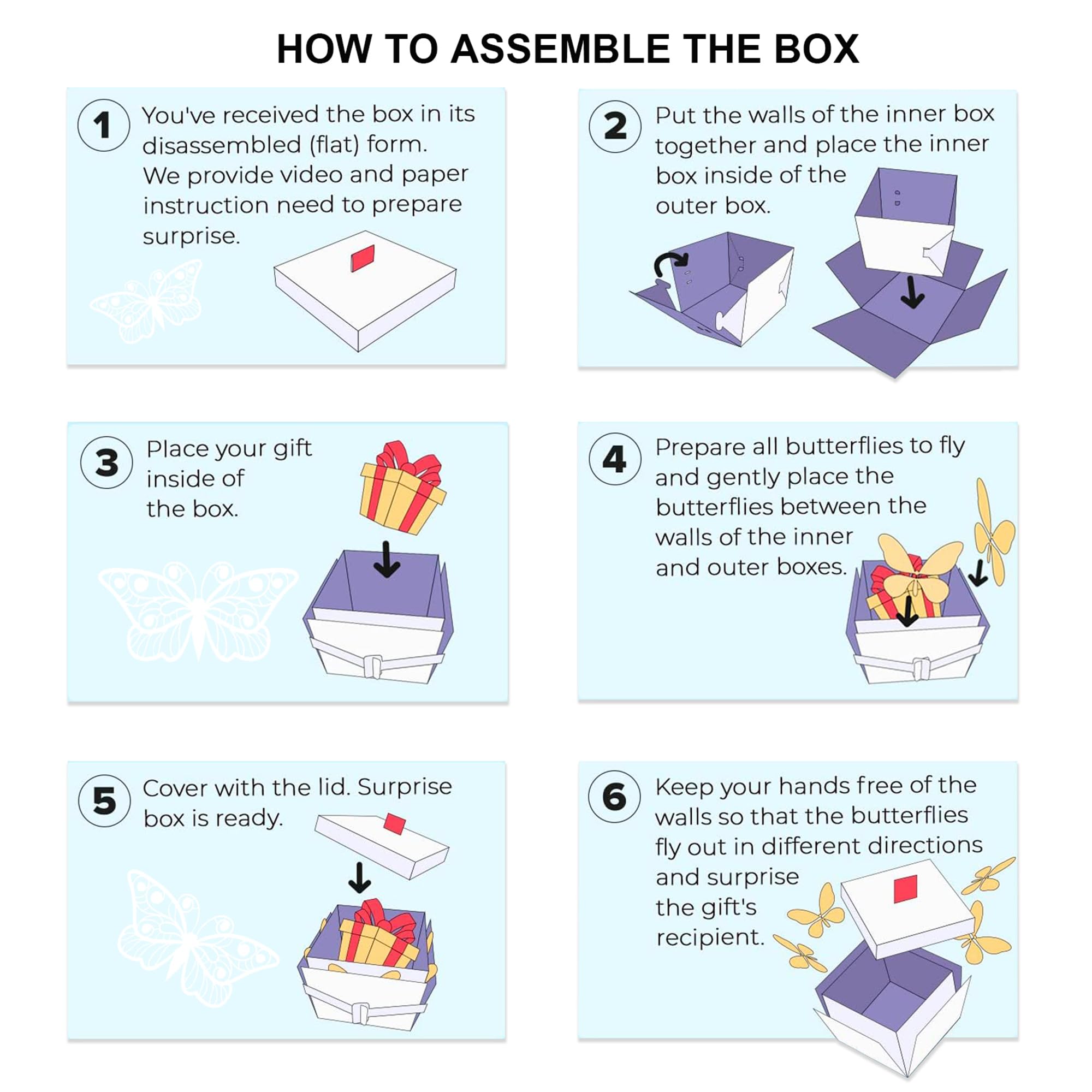 HOW TO ASSEMBLE THE BOX

1 You've received the box in its disassembled (flat) form. We provide video and paper instruction need to prepare surprise.

2 Put the walls of the inner box together and place the inner box inside of the outer box.

3 Place your gift inside of the box.

4 Prepare all butterflies to fly and gently place the butterflies between the walls of the inner and outer boxes.

5 Cover with the lid. Surprise box is ready.

6 Keep your hands free of the walls so that the butterflies fly out in different directions and surprise the gift's recipient.