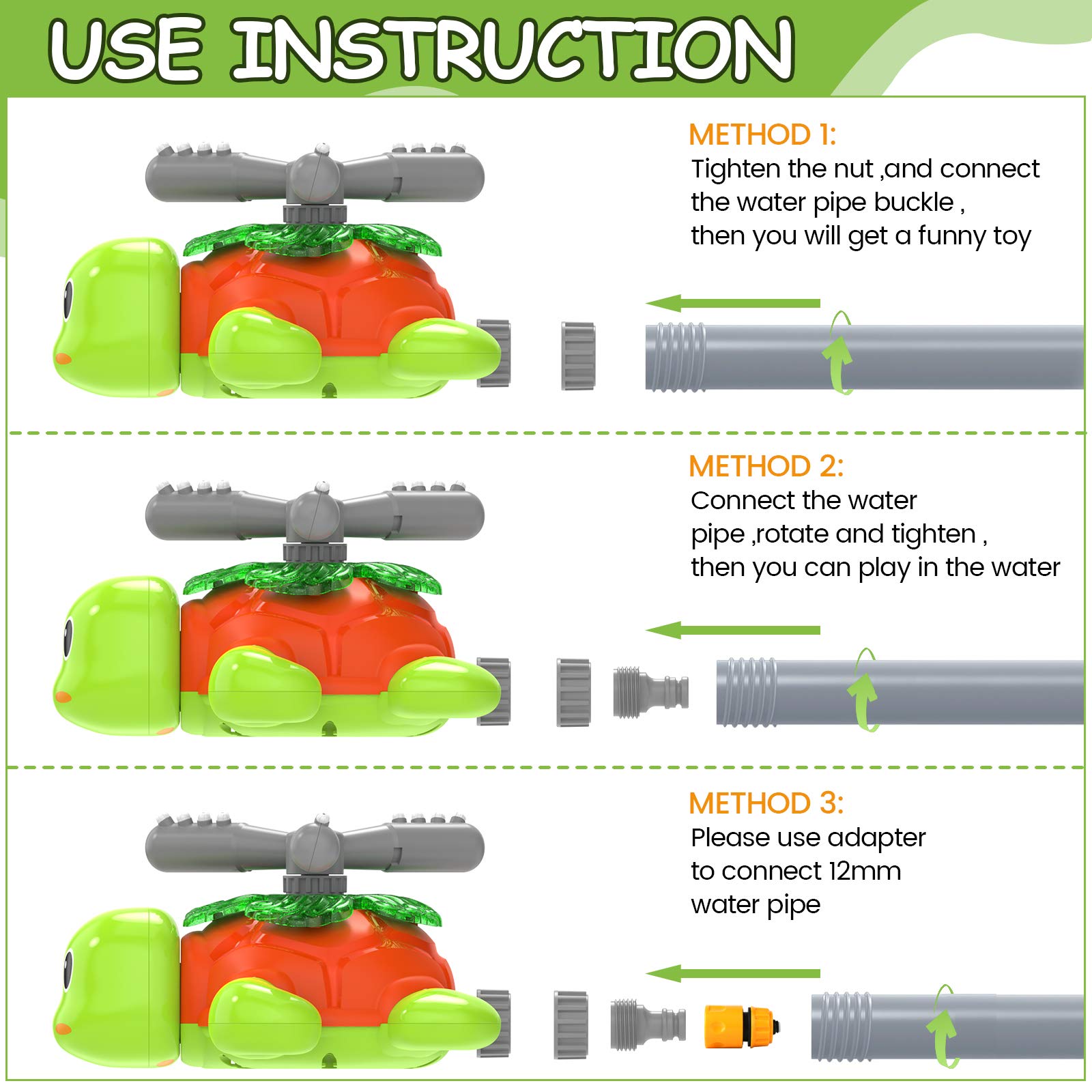 USE INSTRUCTION

METHOD 1:
Tighten the nut ,and connect the water pipe buckle , then you will get a funny toy

METHOD 2:
Connect the water pipe ,rotate and tighten , then you can play in the water

METHOD 3:
Please use adapter to connect 12mm water pipe