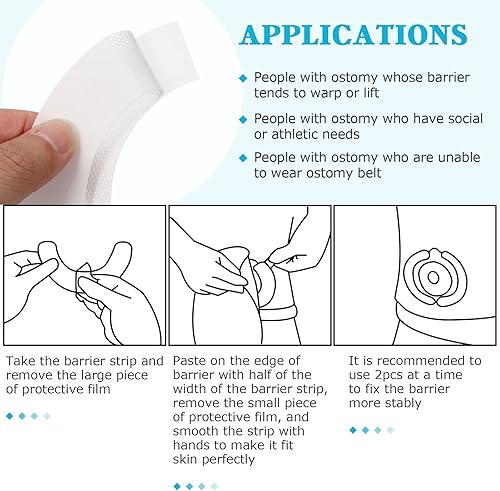 APPLICATIONS

People with ostomy whose barrier tends to warp or lift

People with ostomy who have social or athletic needs

People with ostomy who are unable to wear ostomy belt

Take the barrier strip and remove the large piece of protective film

Paste on the edge of barrier with half of the width of the barrier strip, remove the small piece of protective film, and smooth the strip with hands to make it fit skin perfectly

It is recommended to use 2pcs at a time to fix the barrier more stably