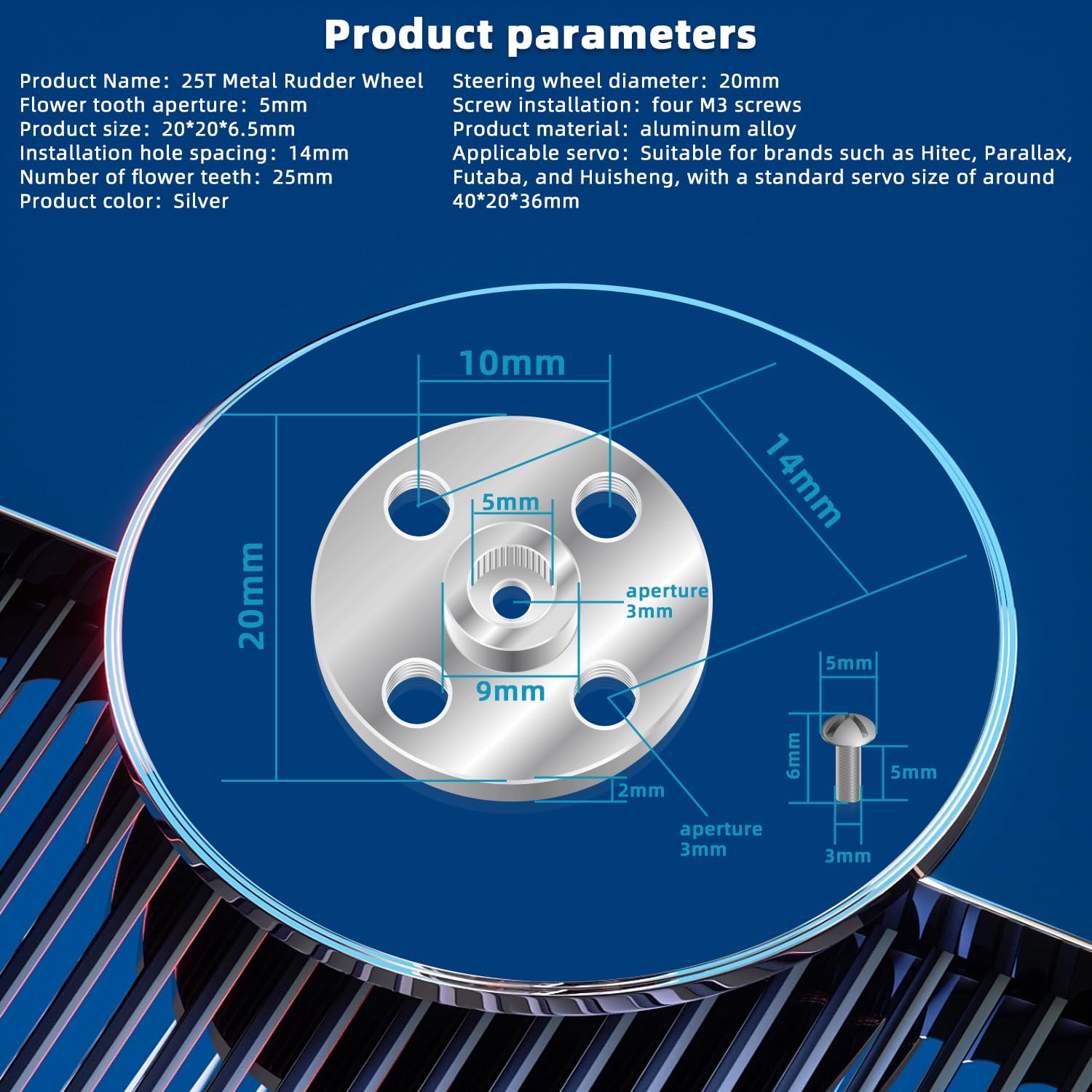 Product parameters

Product Name: 25T Metal Rudder Wheel
Flower tooth aperture: 5mm
Product size: 20*20*6.5mm
Installation hole spacing: 14mm
Number of flower teeth: 25mm
Product color: Silver

Steering wheel diameter: 20mm
Screw installation: four M3 screws
Product material: aluminum alloy
Applicable servo: Suitable for brands such as Hitec, Parallax, Futaba, and Huisheng, with a standard servo size of around 40*20*36mm

10mm
14mm
5mm
20mm
aperture 3mm
9mm
2mm
aperture 3mm
5mm
6mm
5mm
3mm