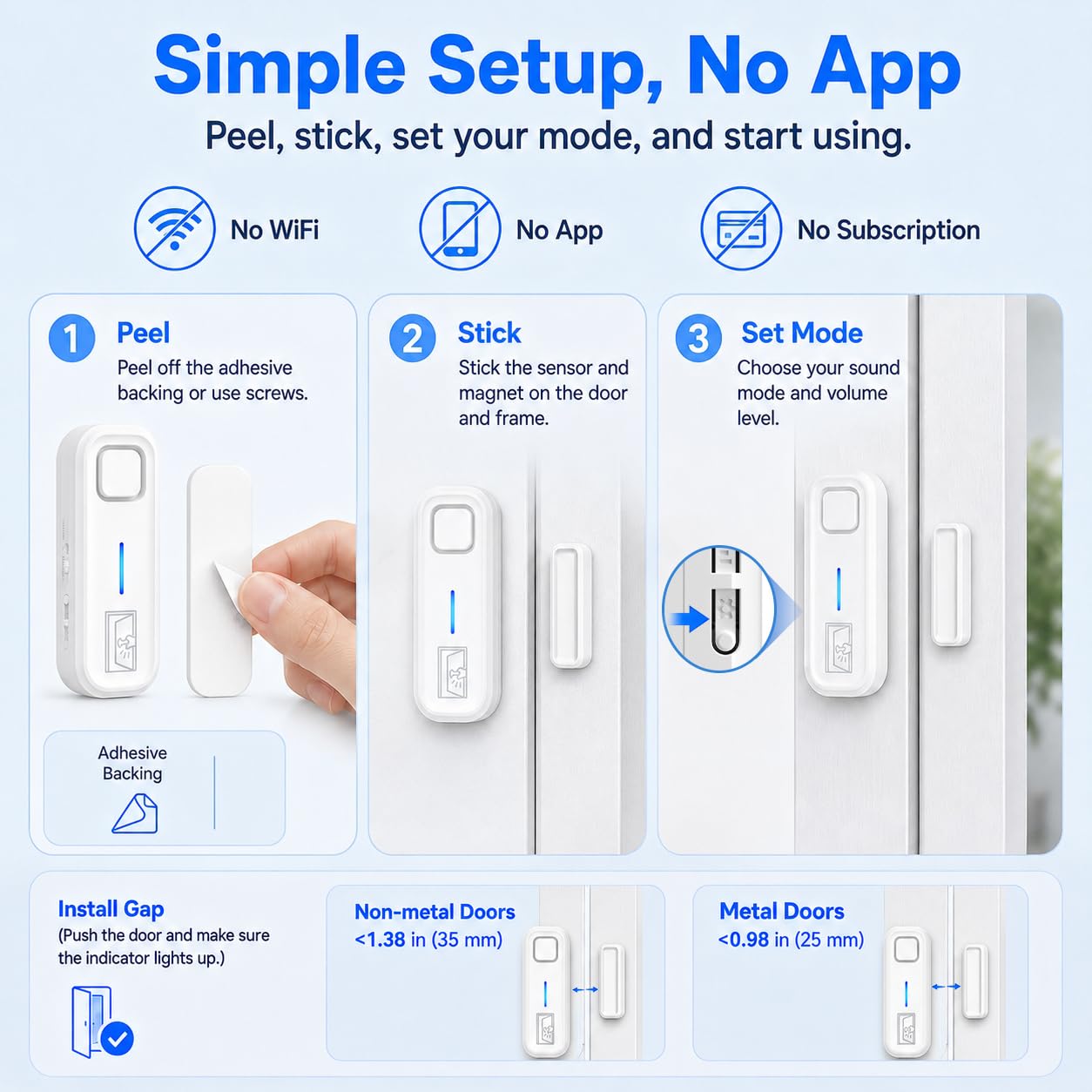 Simple Setup, No App

Peel, stick, set your mode, and start using.

No WiFi

No App

No Subscription

1 Peel

Peel off the adhesive backing or use screws.

Adhesive Backing

2 Stick

Stick the sensor and magnet on the door and frame.

3 Set Mode

Choose your sound mode and volume level.

Install Gap

(Push the door and make sure the indicator lights up.)

Non-metal Doors

<1.38 in (35 mm)

Metal Doors

<0.98 in (25 mm)