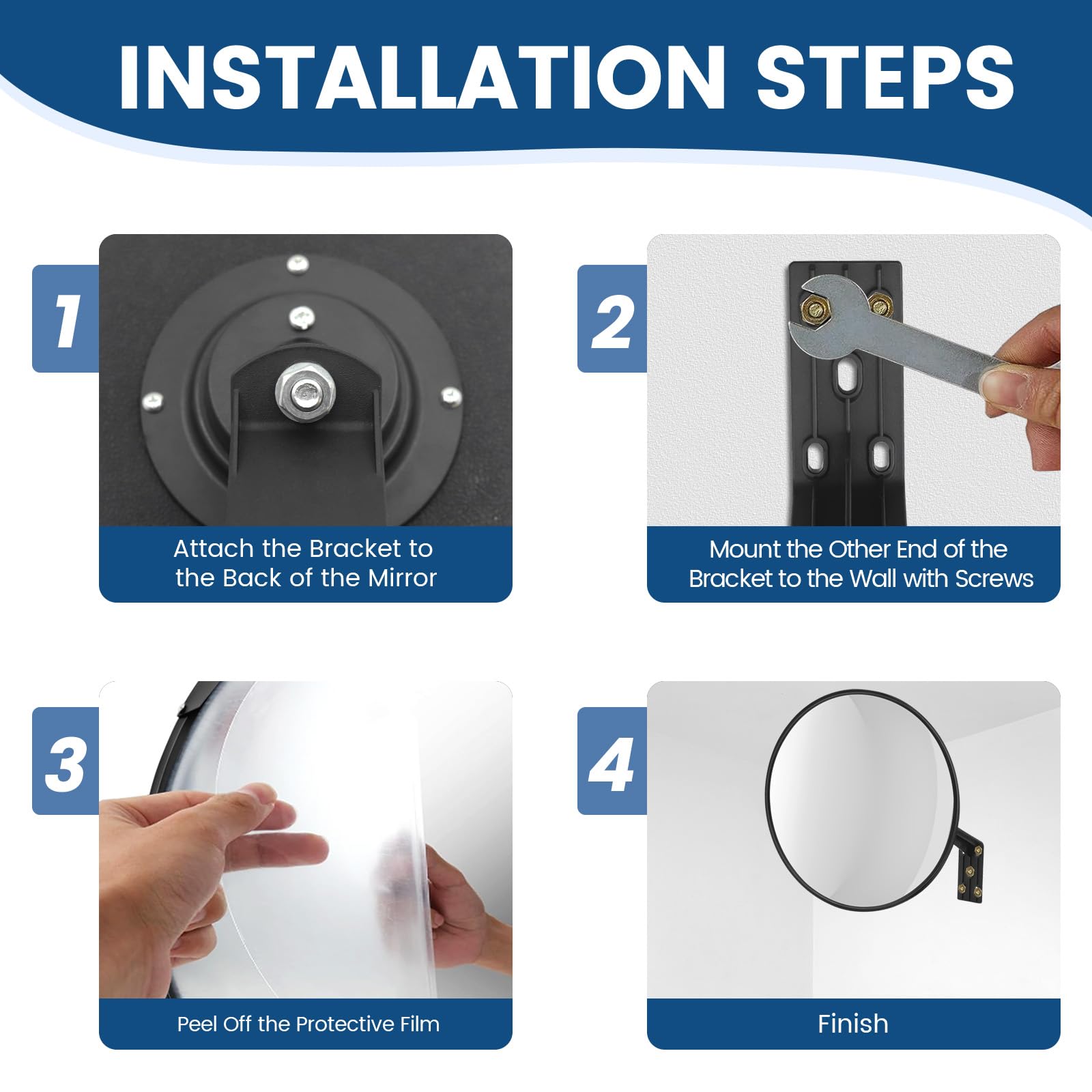 INSTALLATION STEPS

1

Attach the Bracket to the Back of the Mirror

2

Mount the Other End of the Bracket to the Wall with Screws

3

Peel Off the Protective Film

4

Finish