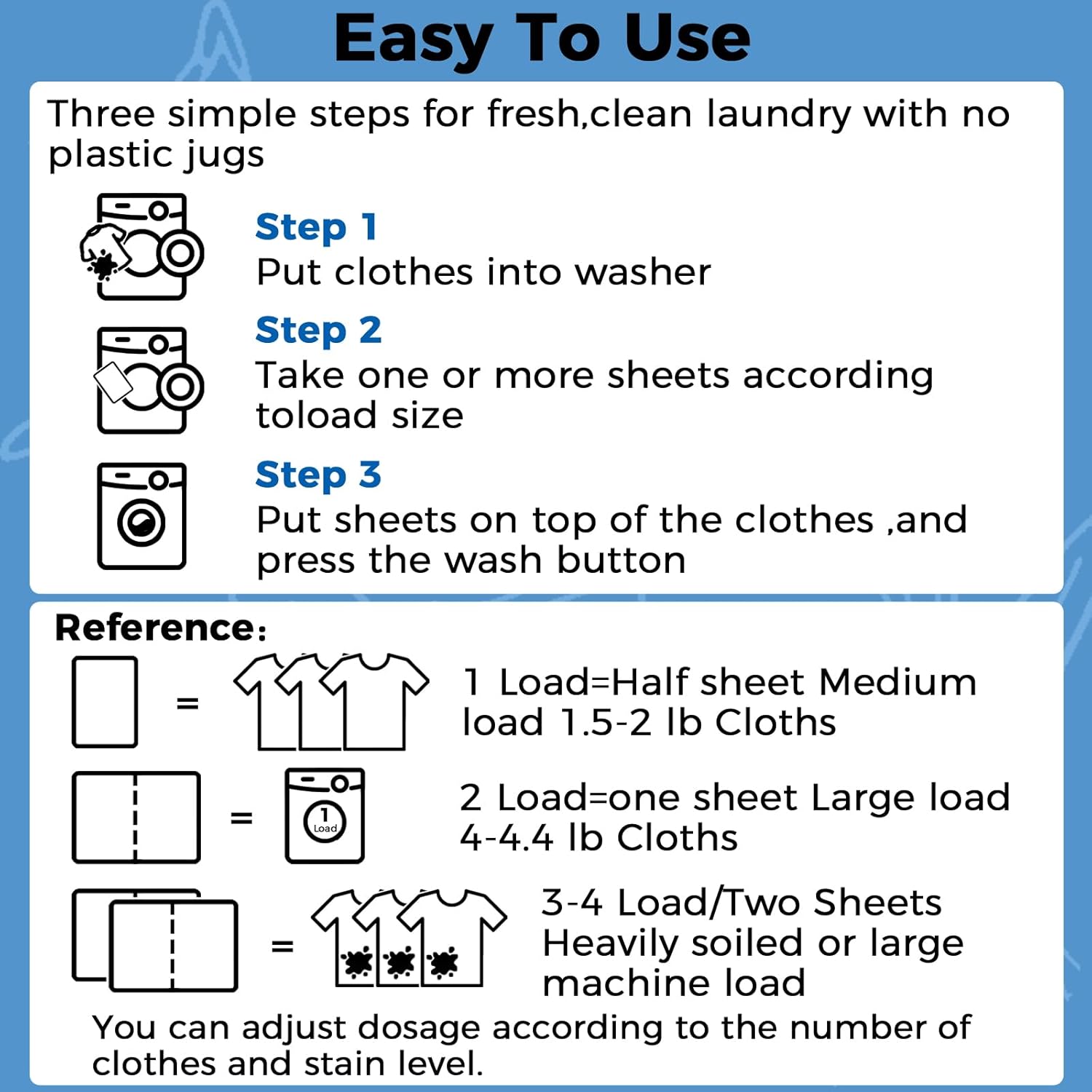 Easy To Use

Three simple steps for fresh,clean laundry with no plastic jugs

Step 1
Put clothes into washer

Step 2
Take one or more sheets according toload size

Step 3
Put sheets on top of the clothes ,and press the wash button

Reference:

=

1 Load=Half sheet Medium load 1.5-2 lb Cloths

=

1 Load

2 Load=one sheet Large load 4-4.4 lb Cloths

=

3-4 Load/Two Sheets Heavily soiled or large machine load

You can adjust dosage according to the number of clothes and stain level.